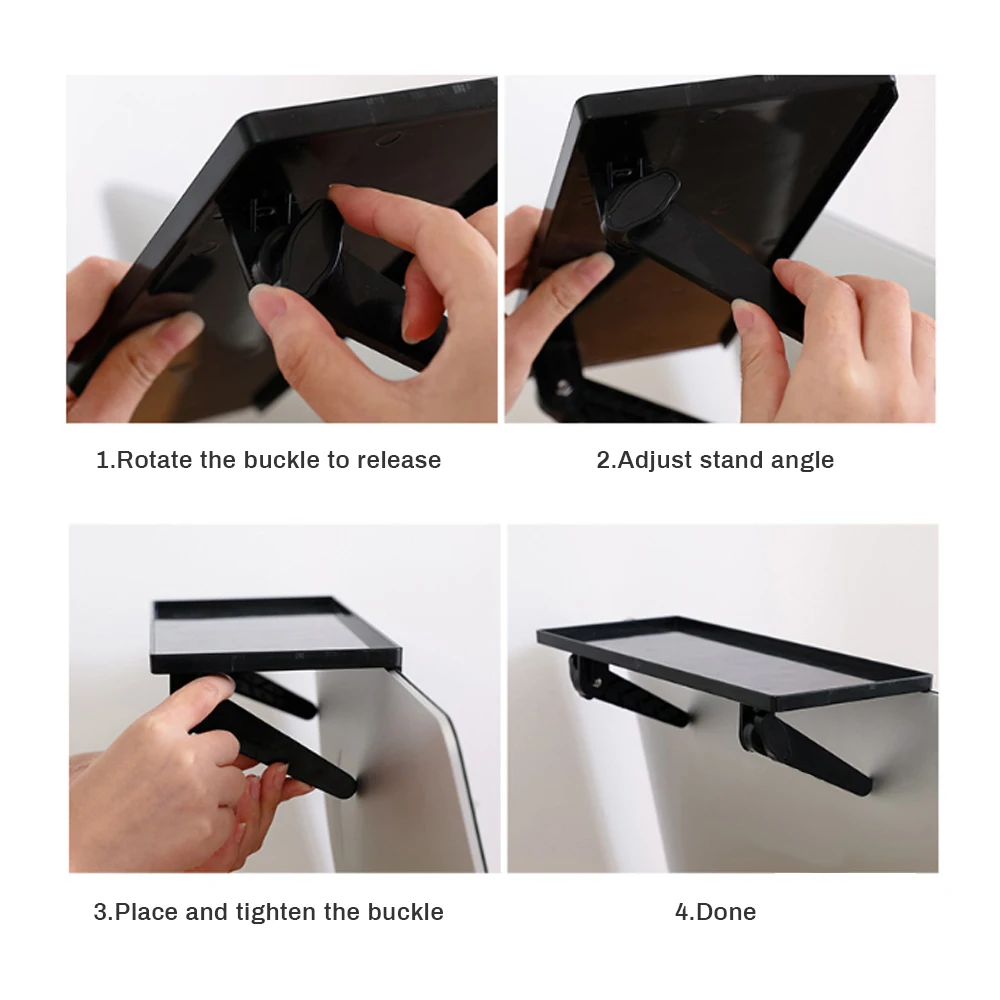 1.Rotate the buckle to release

2.Adjust stand angle

3.Place and tighten the buckle

4.Done