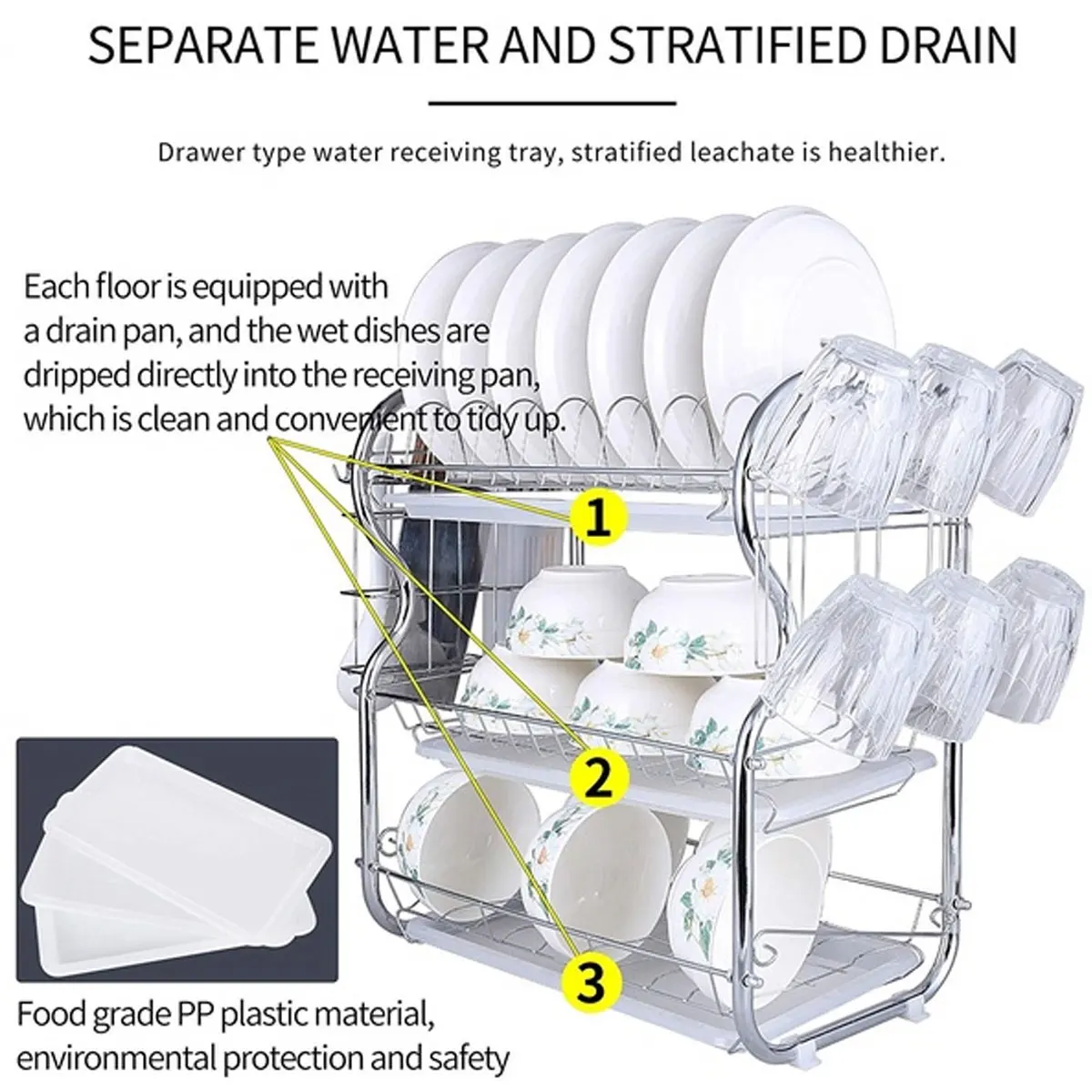 SEPARATE WATER AND STRATIFIED DRAIN

Drawer type water receiving tray, stratified leachate is healthier.

Each floor is equipped with a drain pan, and the wet dishes are dripped directly into the receiving pan, which is clean and convenient to tidy up.

1

2

3

Food grade PP plastic material, environmental protection and safety