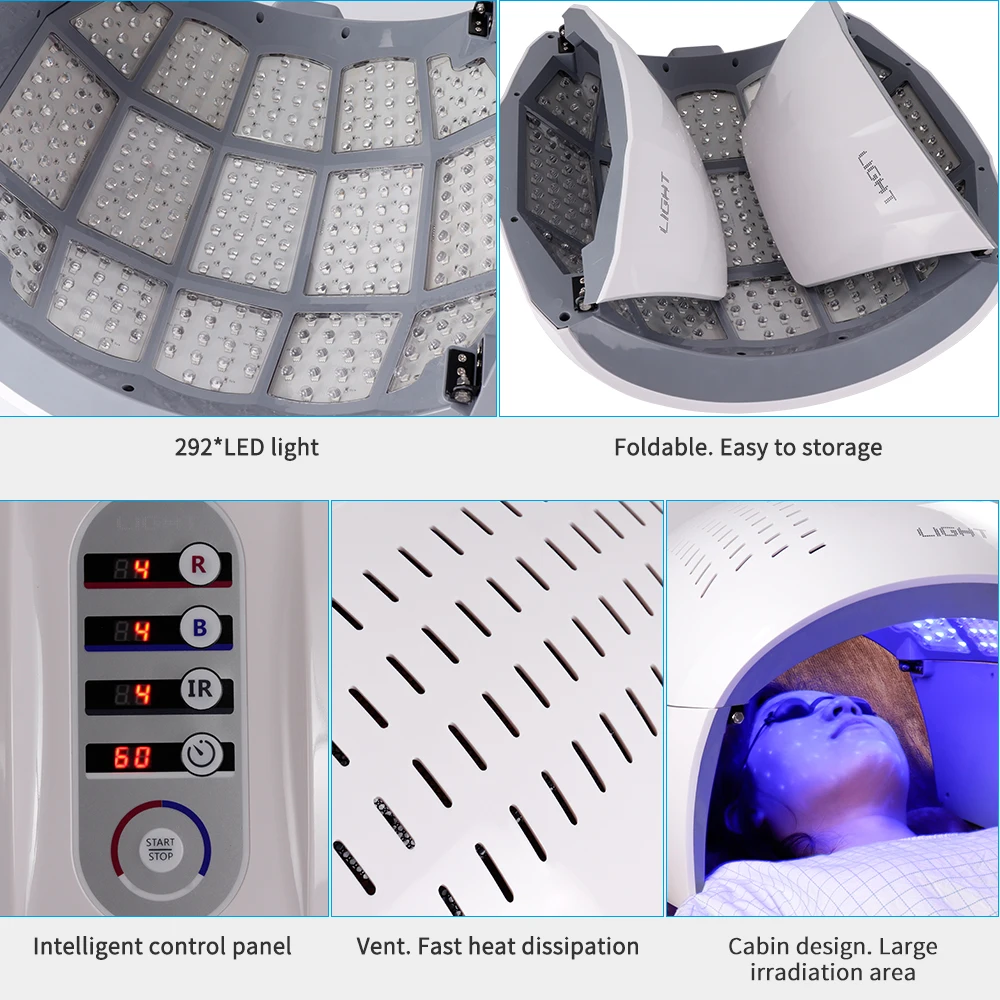 LIGHT
LIGHT

292*LED light

Foldable. Easy to storage

LIGHT
4 R
4 B
4 IR
60
START STOP

LIGHT

Intelligent control panel

Vent. Fast heat dissipation

Cabin design. Large irradiation area