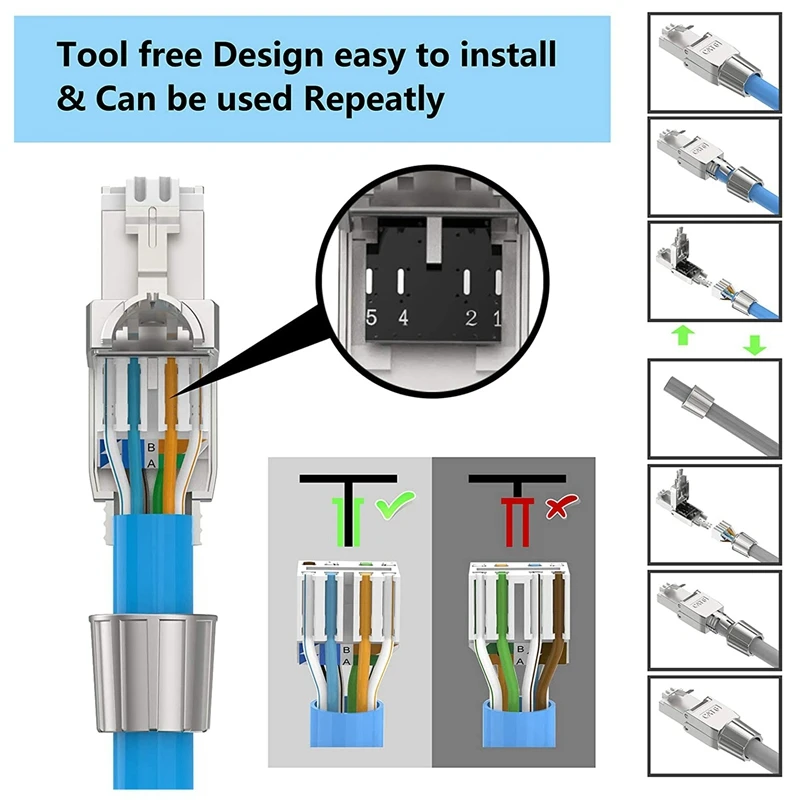 Tool free Design easy to install & Can be used Repeatly

5 4 2 1

B
A

B
A

B
A