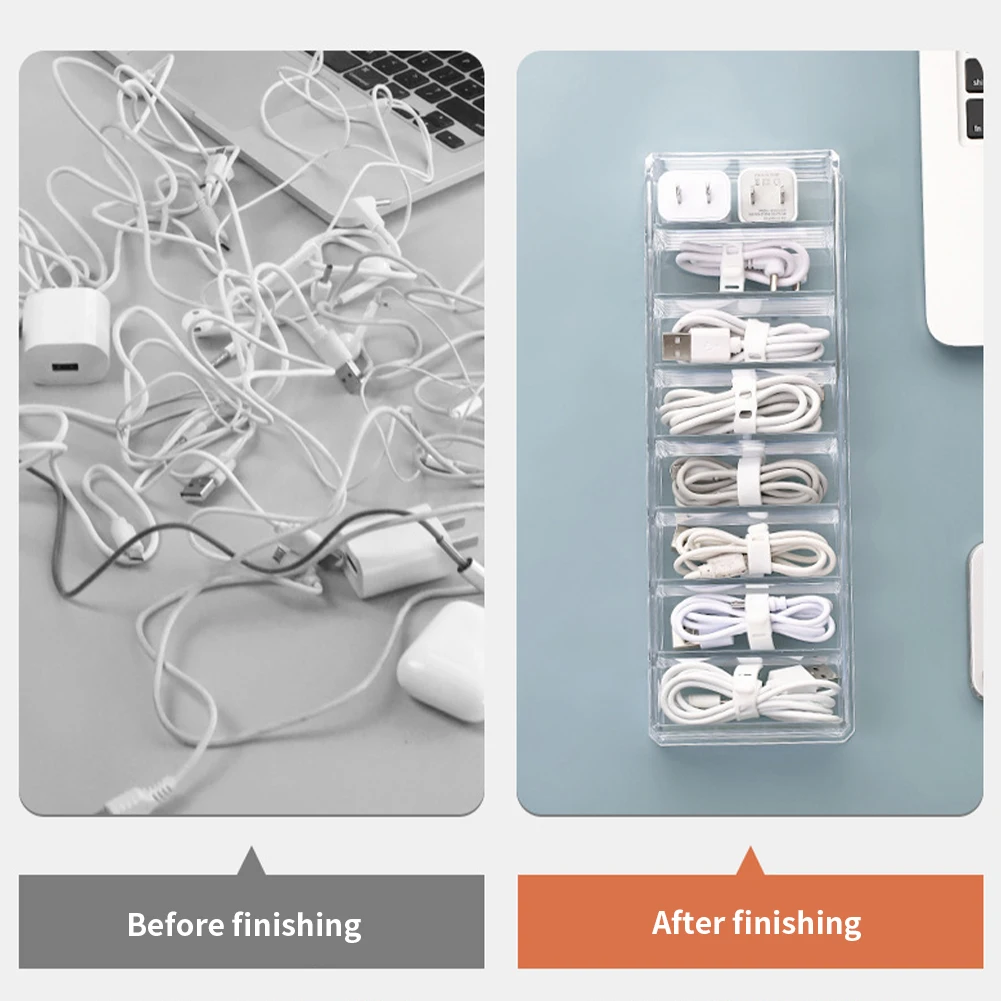 Before finishing

After finishing