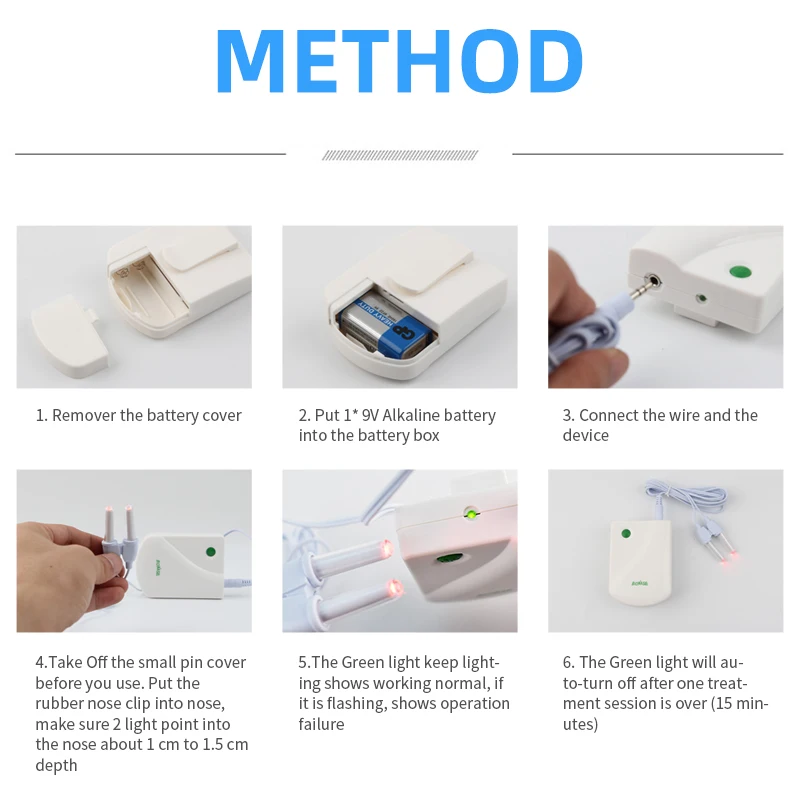 METHOD

GP
HEAVY DUTY

1. Remover the battery cover

2. Put 1* 9V Alkaline battery into the battery box

3. Connect the wire and the device

4.Take Off the small pin cover before you use. Put the rubber nose clip into nose, make sure 2 light point into the nose about 1 cm to 1.5 cm depth

5.The Green light keep lighting shows working normal, if it is flashing, shows operation failure

6. The Green light will auto-turn off after one treatment session is over (15 minutes)