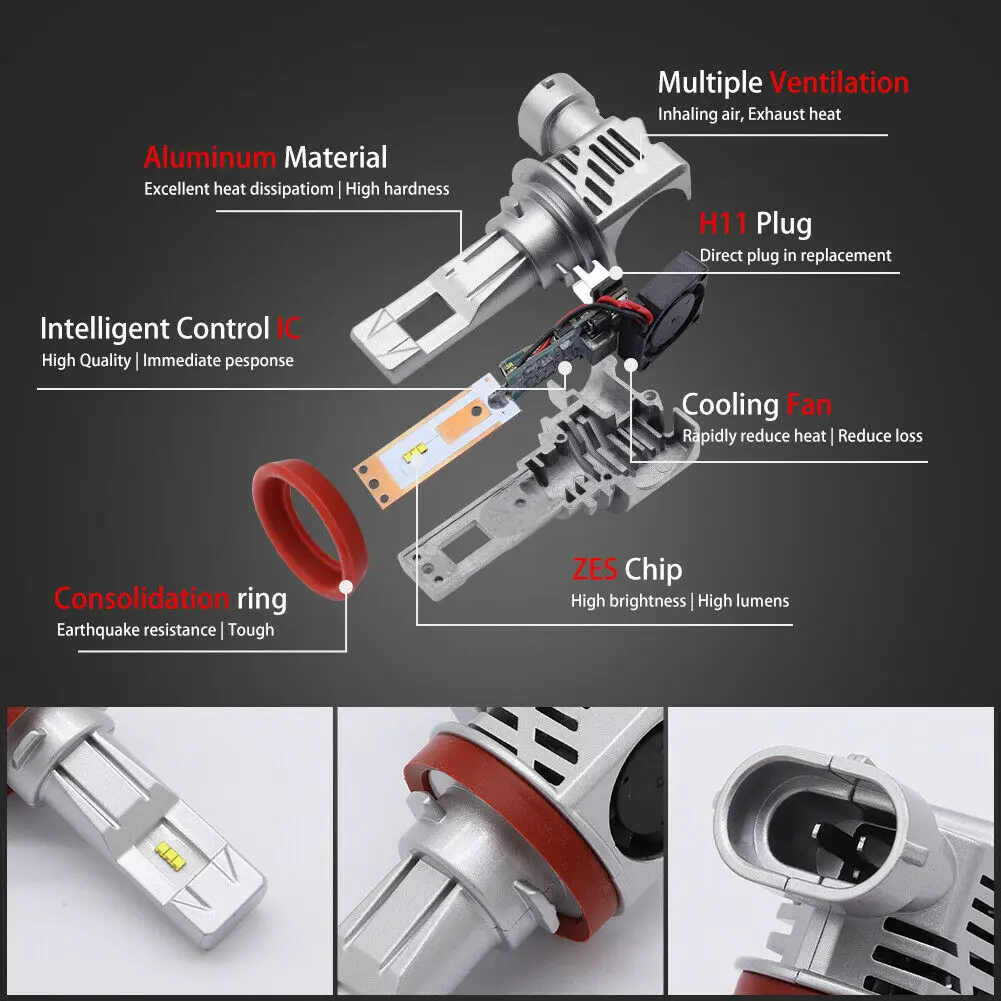 Multiple Ventilation
Inhaling air, Exhaust heat

Aluminum Material
Excellent heat dissipatiom | High hardness

H11 Plug
Direct plug in replacement

Intelligent Control IC
High Quality | Immediate pesponse

Cooling Fan
Rapidly reduce heat | Reduce loss

ZES Chip
High brightness | High lumens

Consolidation ring
Earthquake resistance | Tough