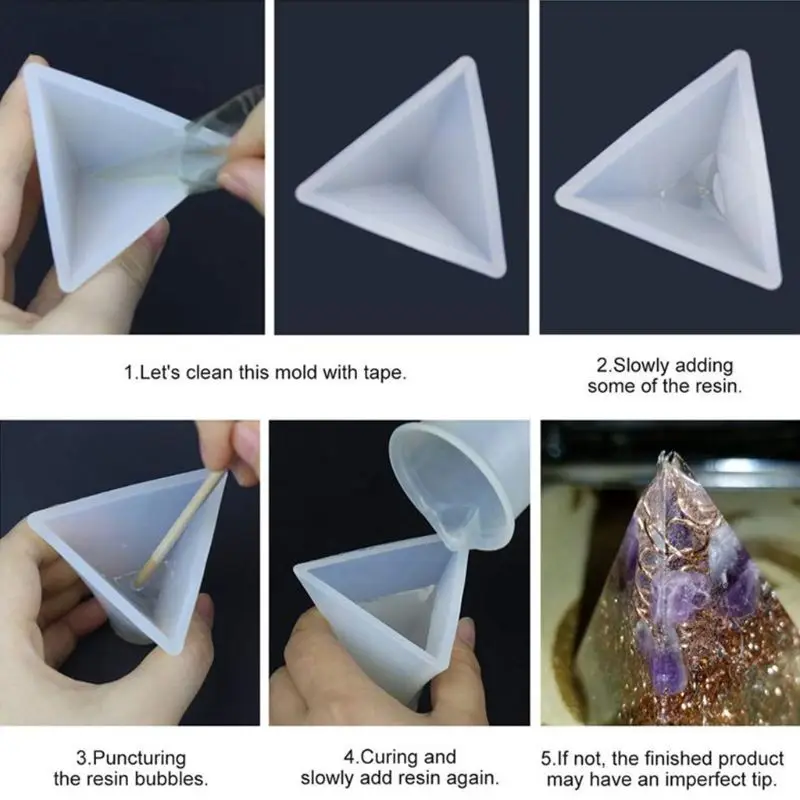 1.Let's clean this mold with tape.

2.Slowly adding some of the resin.

3.Puncturing the resin bubbles.

4.Curing and slowly add resin again.

5.If not, the finished product may have an imperfect tip.