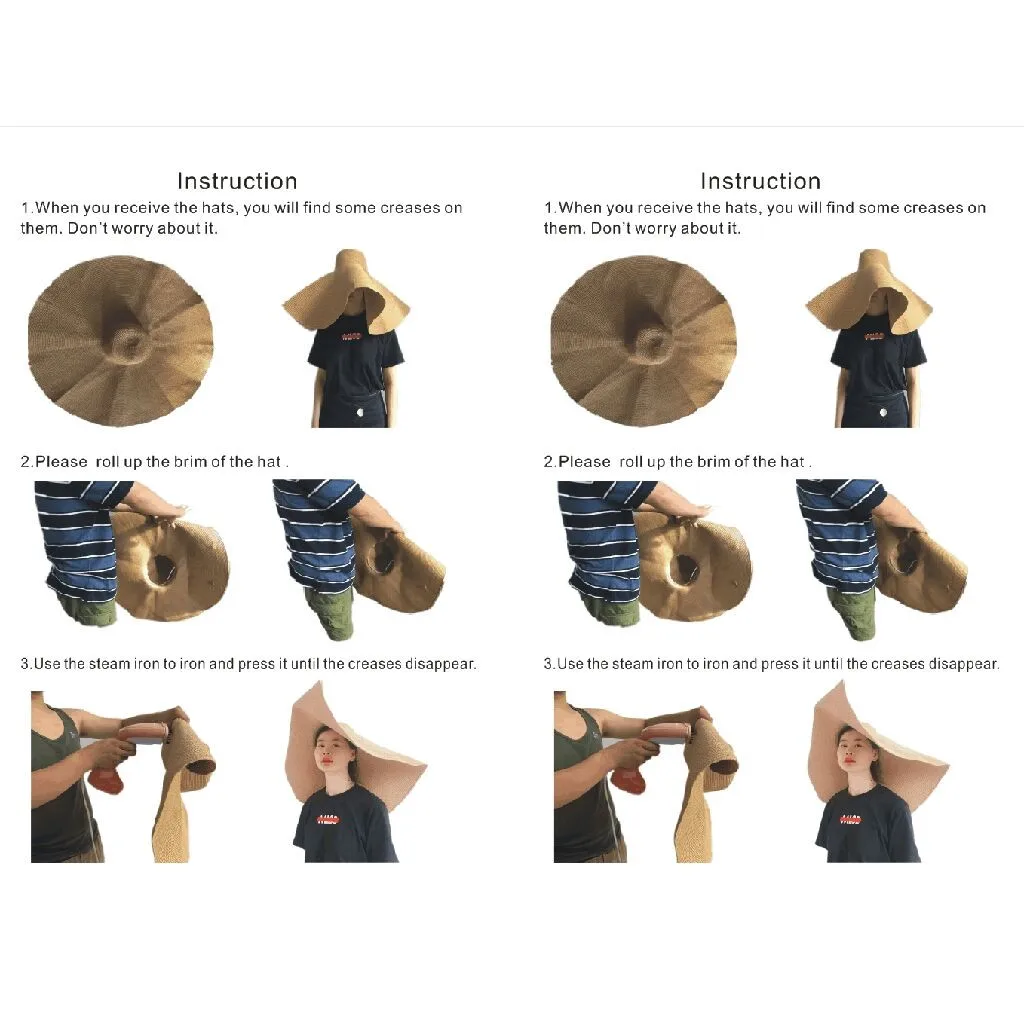 Instruction

1.When you receive the hats, you will find some creases on them. Don't worry about it.

2.Please roll up the brim of the hat .

3.Use the steam iron to iron and press it until the creases disappear.

Instruction

1.When you receive the hats, you will find some creases on them. Don't worry about it.

2.Please roll up the brim of the hat .

3.Use the steam iron to iron and press it until the creases disappear.