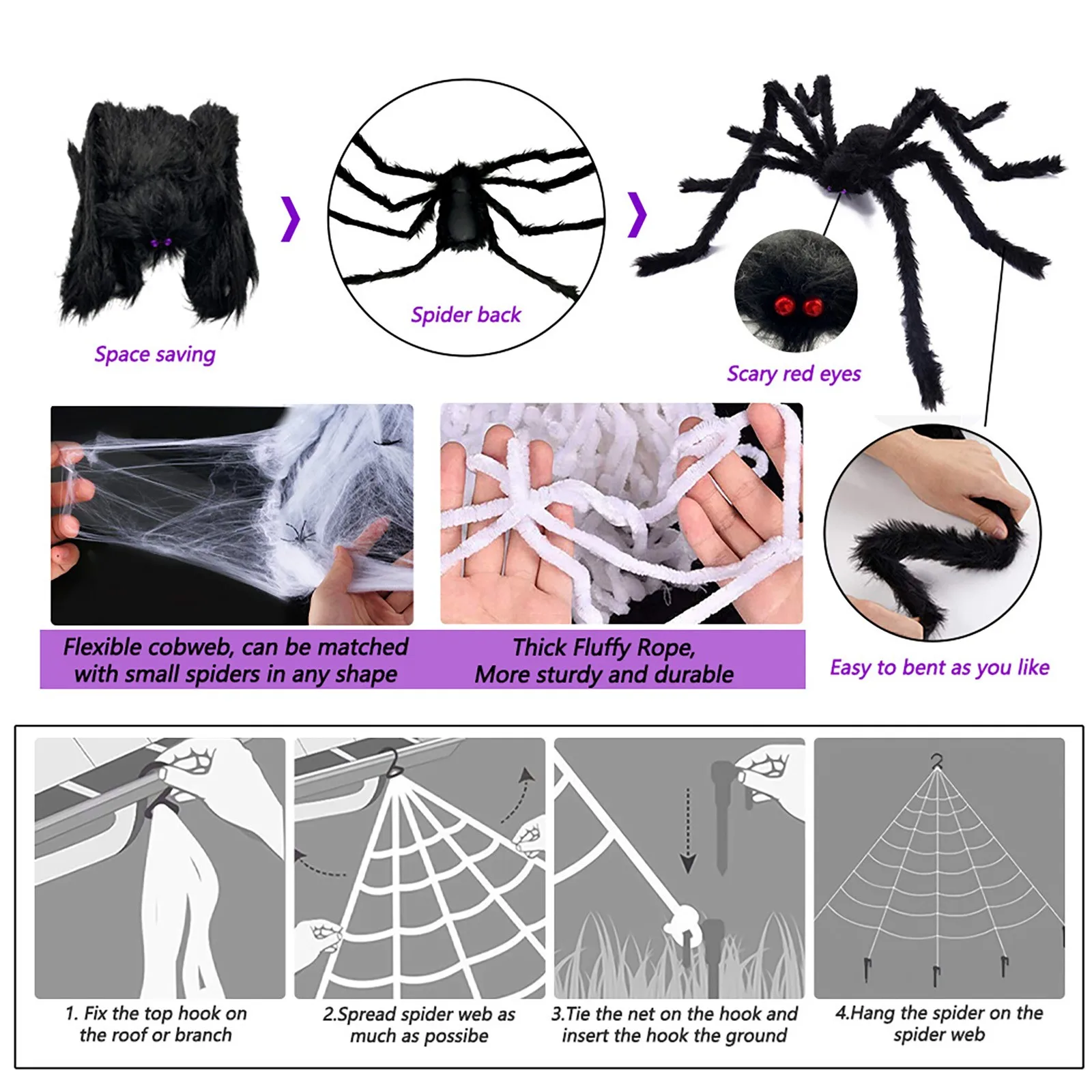 Space saving

Spider back

Scary red eyes

Flexible cobweb, can be matched with small spiders in any shape

Thick Fluffy Rope, More sturdy and durable

Easy to bent as you like

1. Fix the top hook on the roof or branch

2.Spread spider web as much as possibe

3.Tie the net on the hook and insert the hook the ground

4.Hang the spider on the spider web