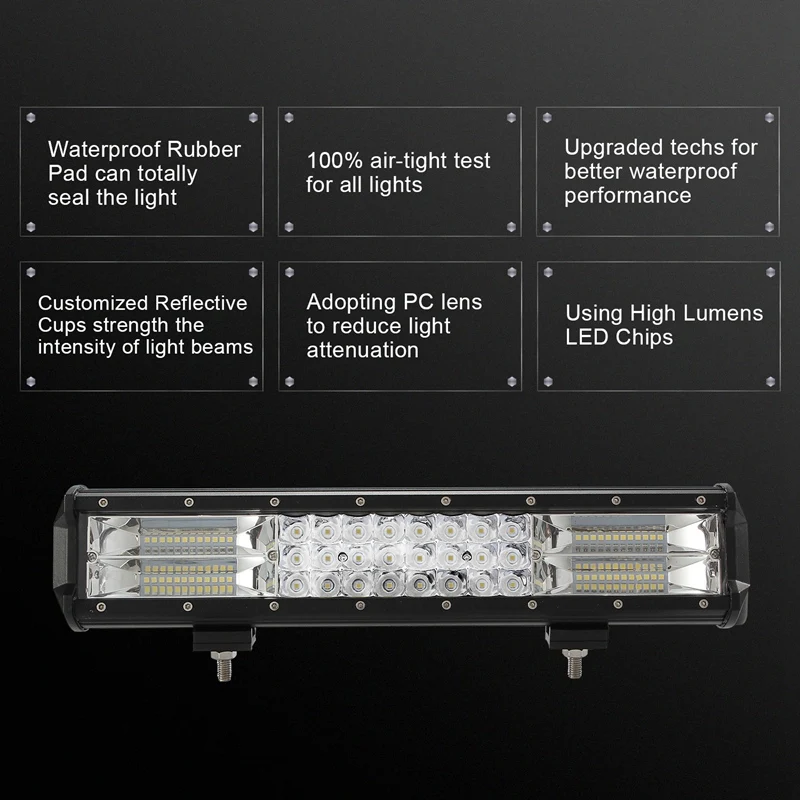 Waterproof Rubber Pad can totally seal the light

100% air-tight test for all lights

Upgraded techs for better waterproof performance

Customized Reflective Cups strength the intensity of light beams

Adopting PC lens to reduce light attenuation

Using High Lumens LED Chips