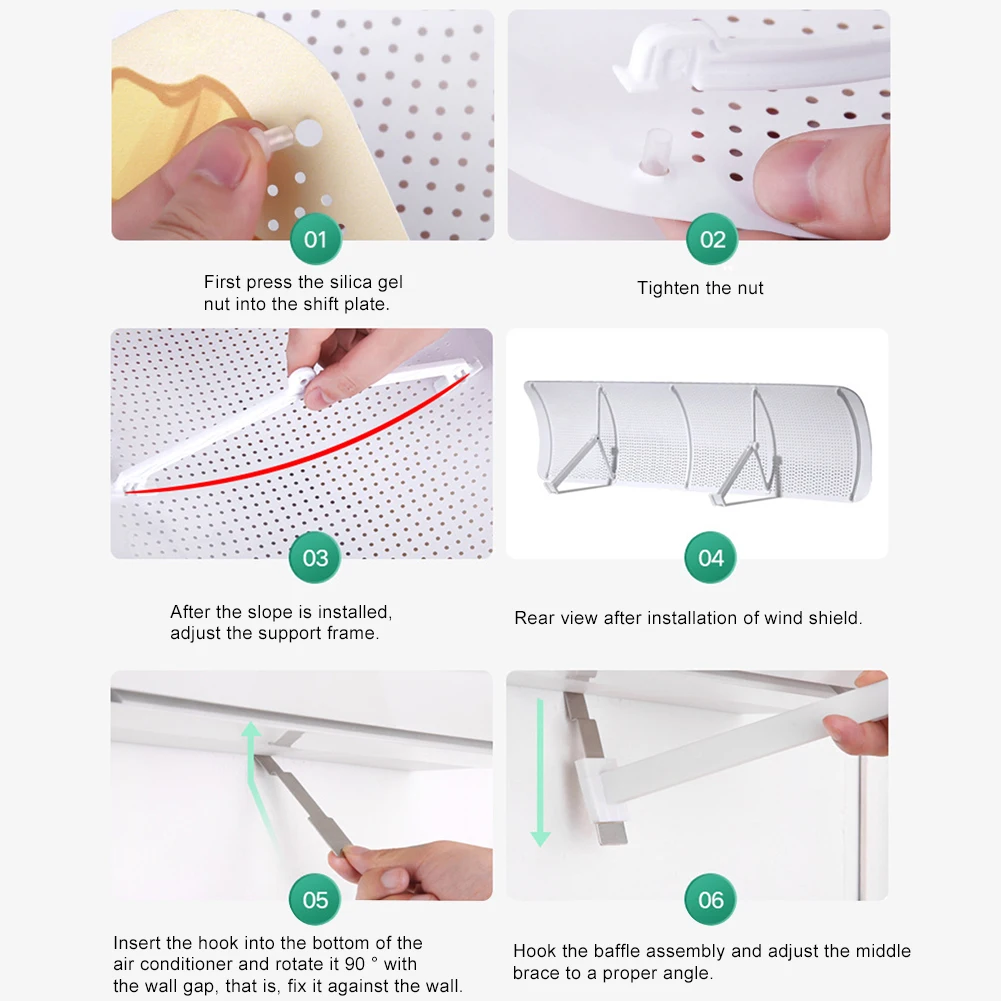 01

First press the silica gel nut into the shift plate.

02

Tighten the nut

03

After the slope is installed, adjust the support frame.

04

Rear view after installation of wind shield.

05

Insert the hook into the bottom of the air conditioner and rotate it 90 ° with the wall gap, that is, fix it against the wall.

06

Hook the baffle assembly and adjust the middle brace to a proper angle.