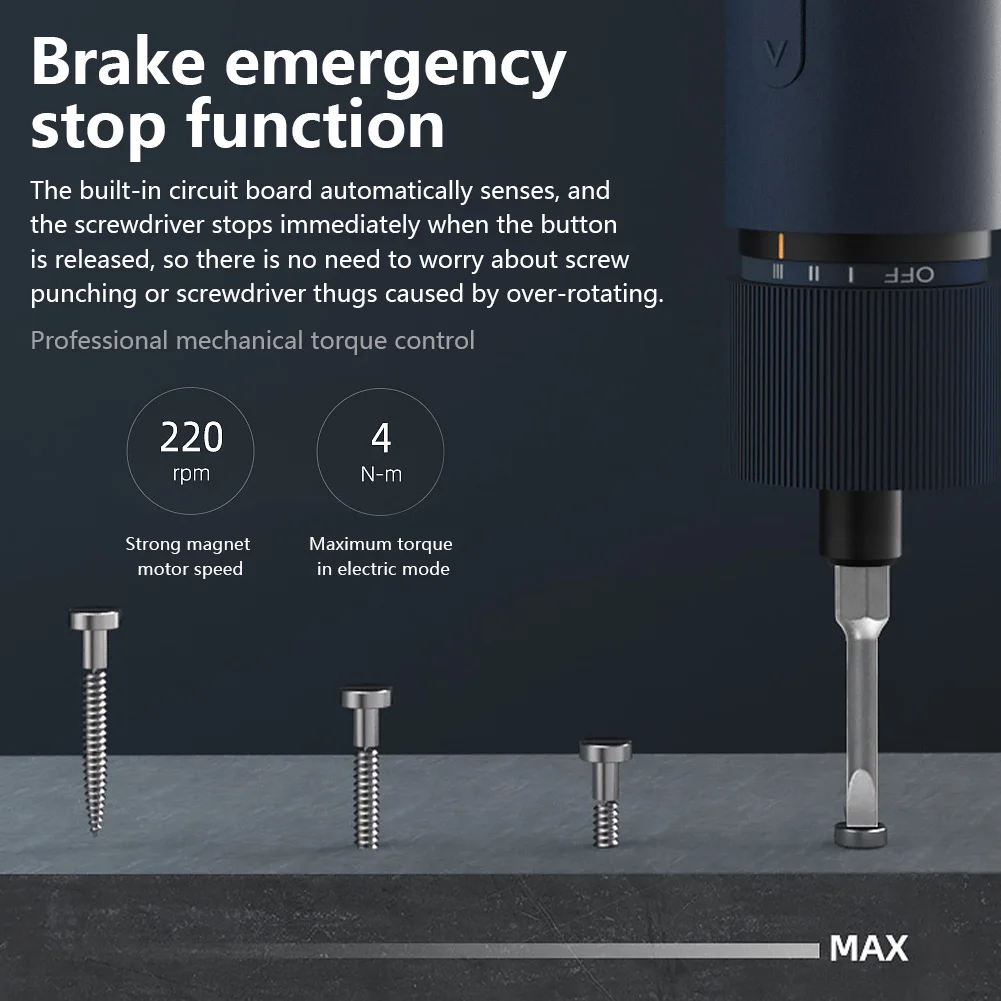 Brake emergency stop function

The built-in circuit board automatically senses, and the screwdriver stops immediately when the button is released, so there is no need to worry about screw punching or screwdriver thugs caused by over-rotating.

Professional mechanical torque control

220
rpm

Strong magnet motor speed

4
N-m

Maximum torque in electric mode

III II I OFF

MAX