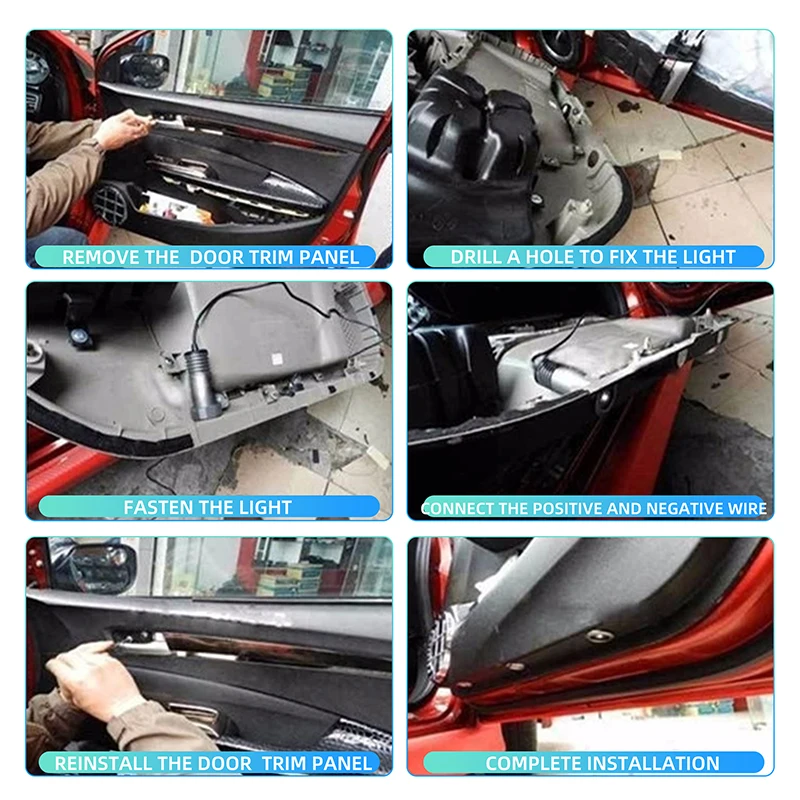 REMOVE THE  DOOR TRIM PANEL

DRILL A HOLE TO FIX THE LIGHT

FASTEN THE LIGHT

CONNECT THE POSITIVE AND NEGATIVE WIRE

REINSTALL THE DOOR  TRIM PANEL

COMPLETE INSTALLATION