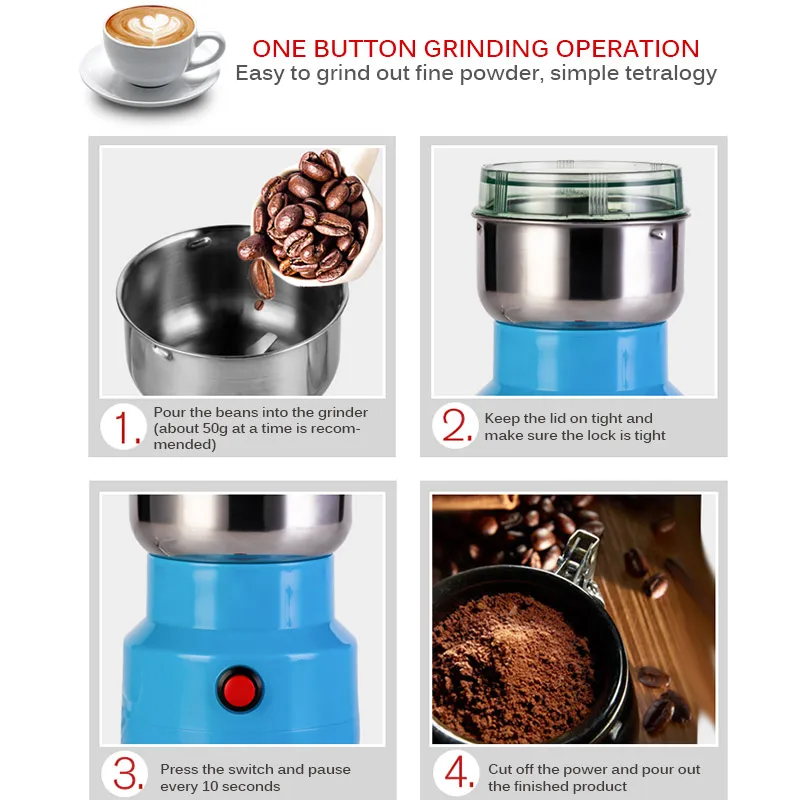 ONE BUTTON GRINDING OPERATION
Easy to grind out fine powder, simple tetralogy

1. Pour the beans into the grinder (about 50g at a time is recommended)

2. Keep the lid on tight and make sure the lock is tight

3. Press the switch and pause every 10 seconds

4. Cut off the power and pour out the finished product