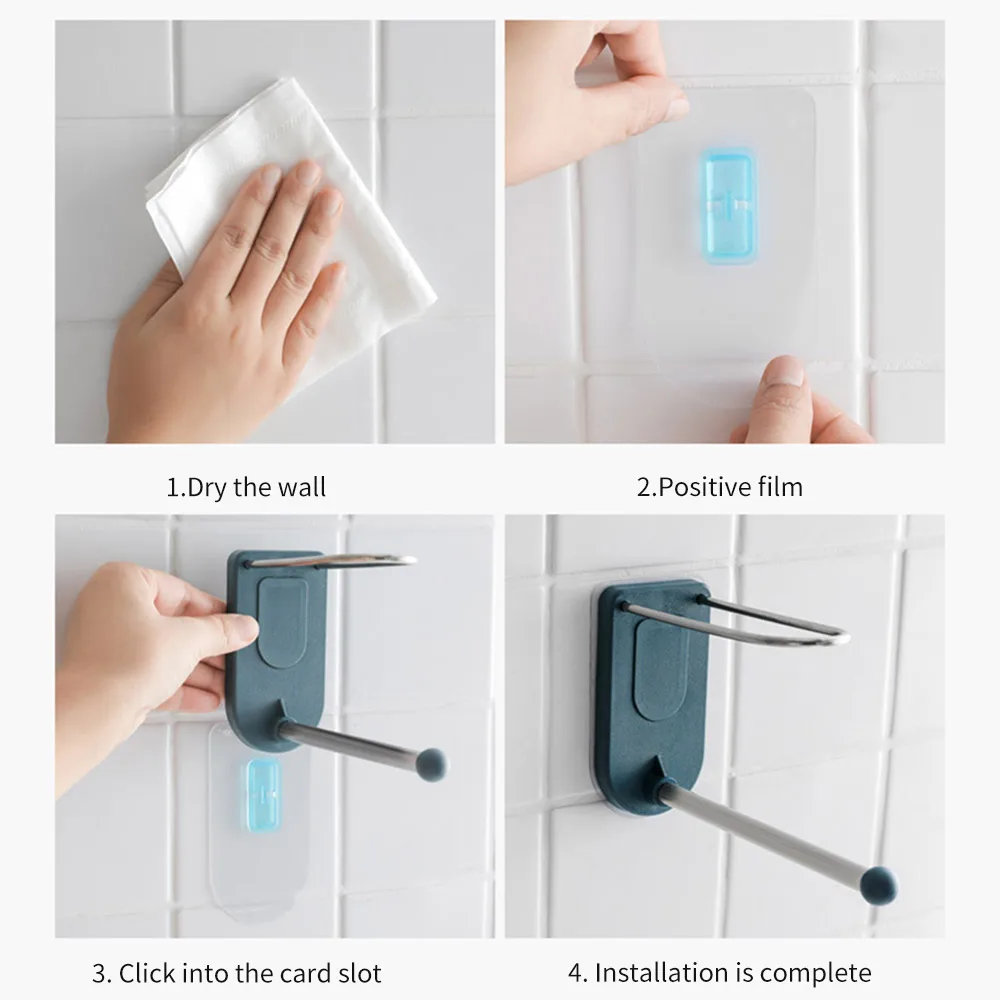 1.Dry the wall

2.Positive film

3. Click into the card slot

4. Installation is complete