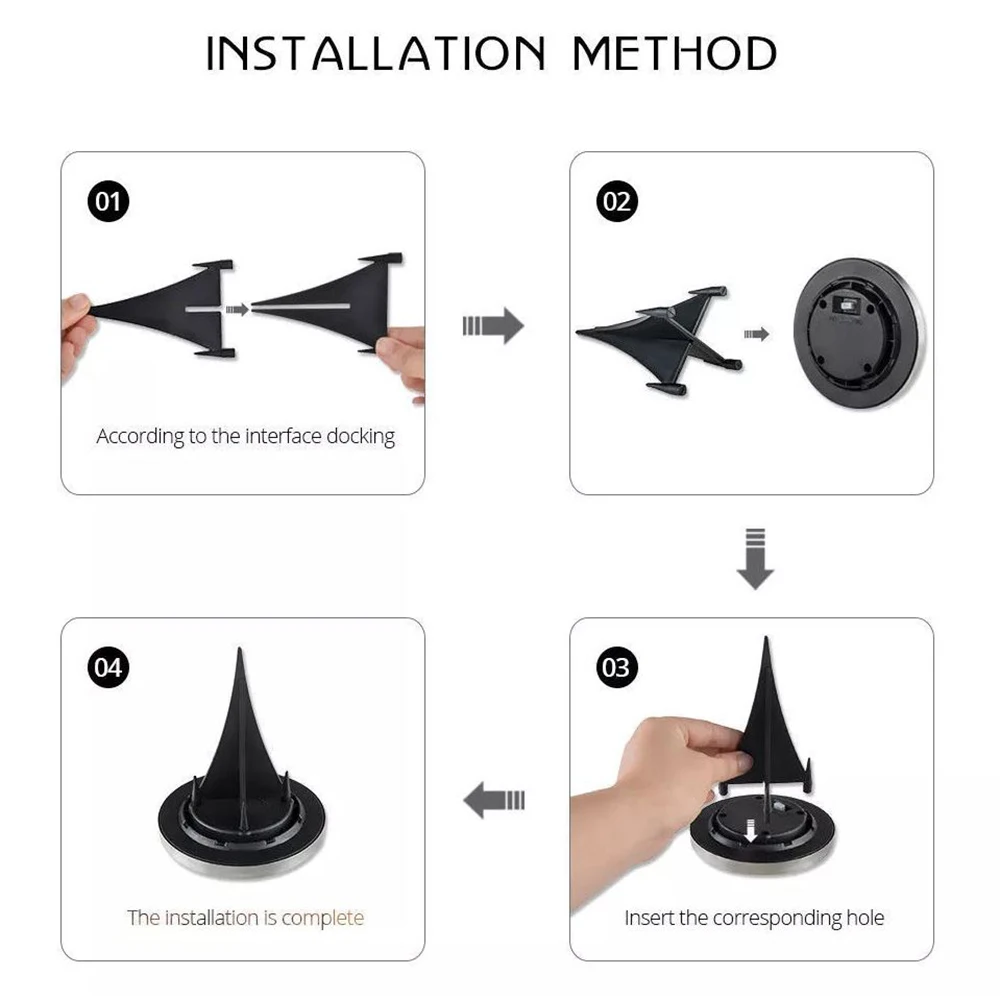 INSTALLATION METHOD

01

According to the interface docking

02

03

Insert the corresponding hole

04

The installation is complete