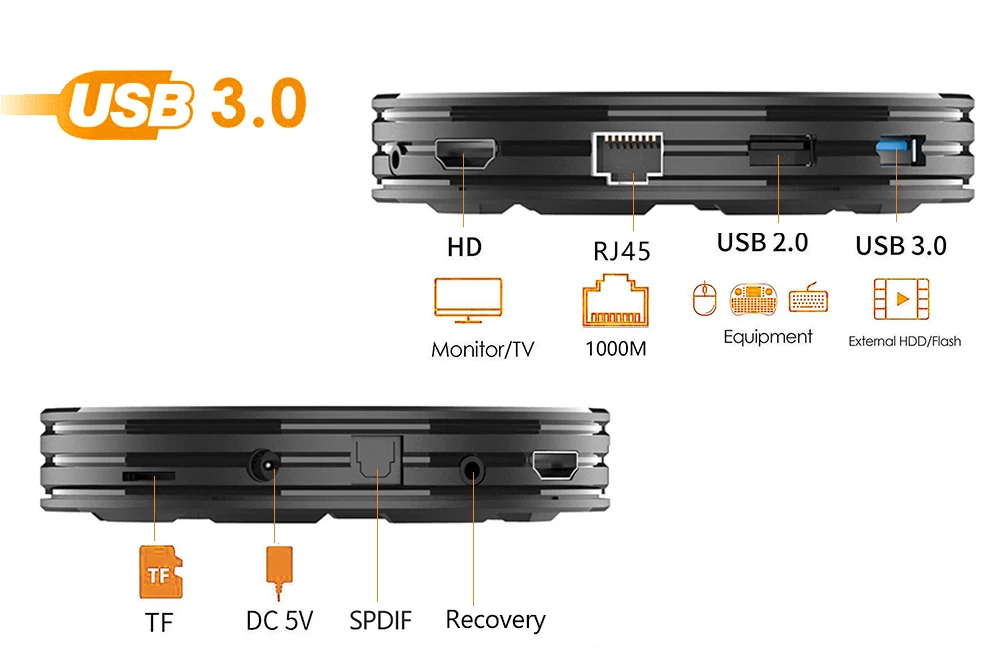 USB 3.0

HD
Monitor/TV

RJ45
1000M

USB 2.0
Equipment

USB 3.0
External HDD/Flash

TF
TF

DC 5V

SPDIF

Recovery