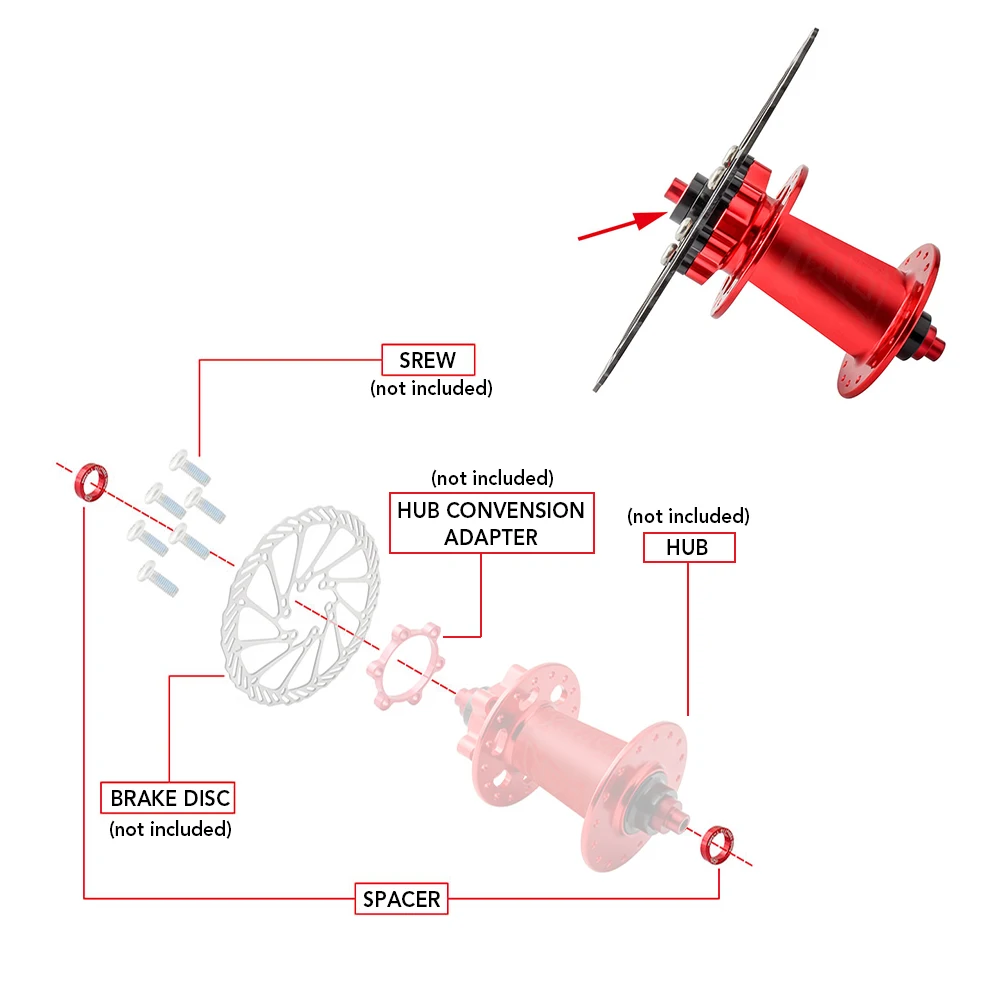 SREW
(not included)

(not included)
HUB CONVENSION ADAPTER

(not included)
HUB

BRAKE DISC
(not included)

SPACER