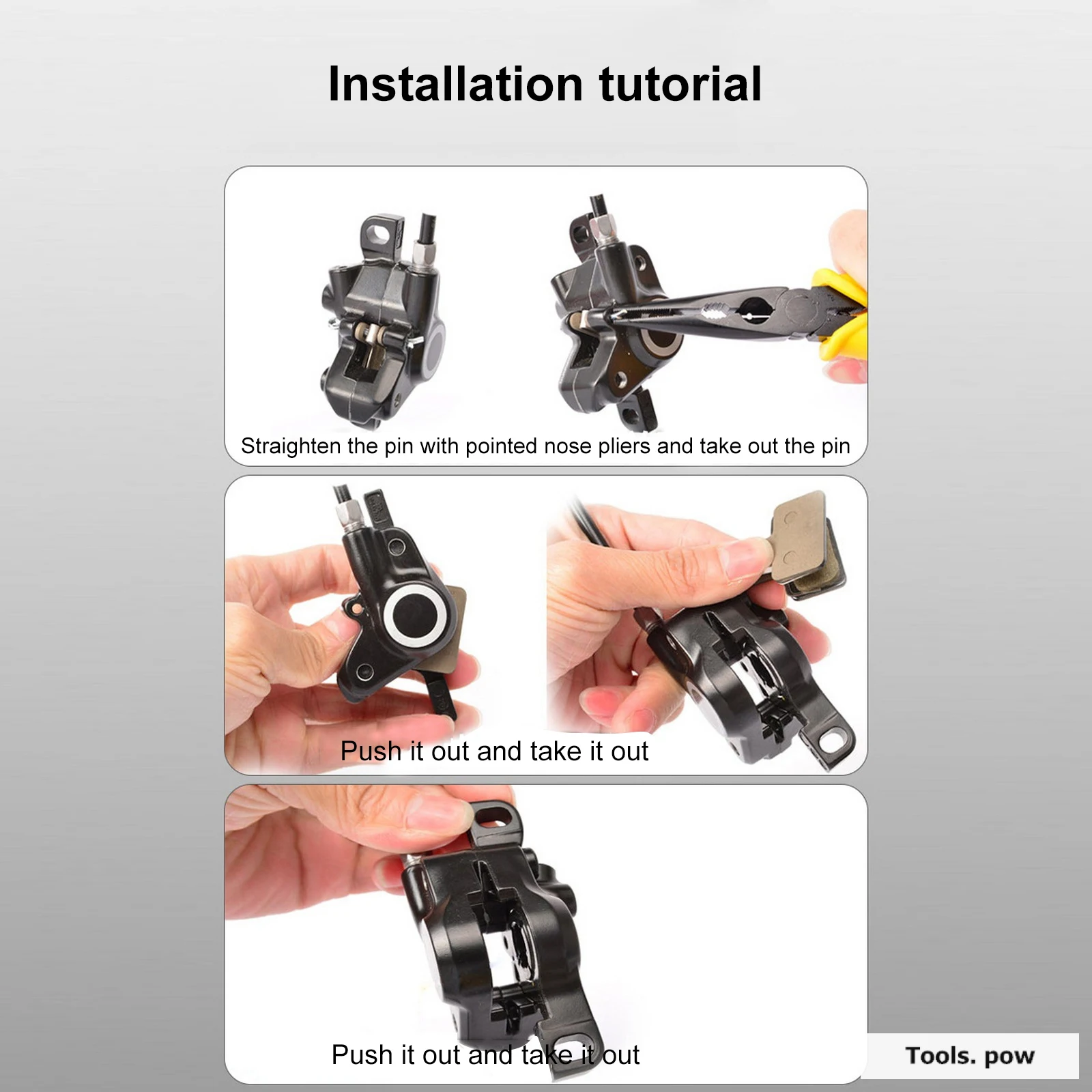 Installation tutorial

Straighten the pin with pointed nose pliers and take out the pin

Push it out and take it out

Push it out and take it out

Tools. pow