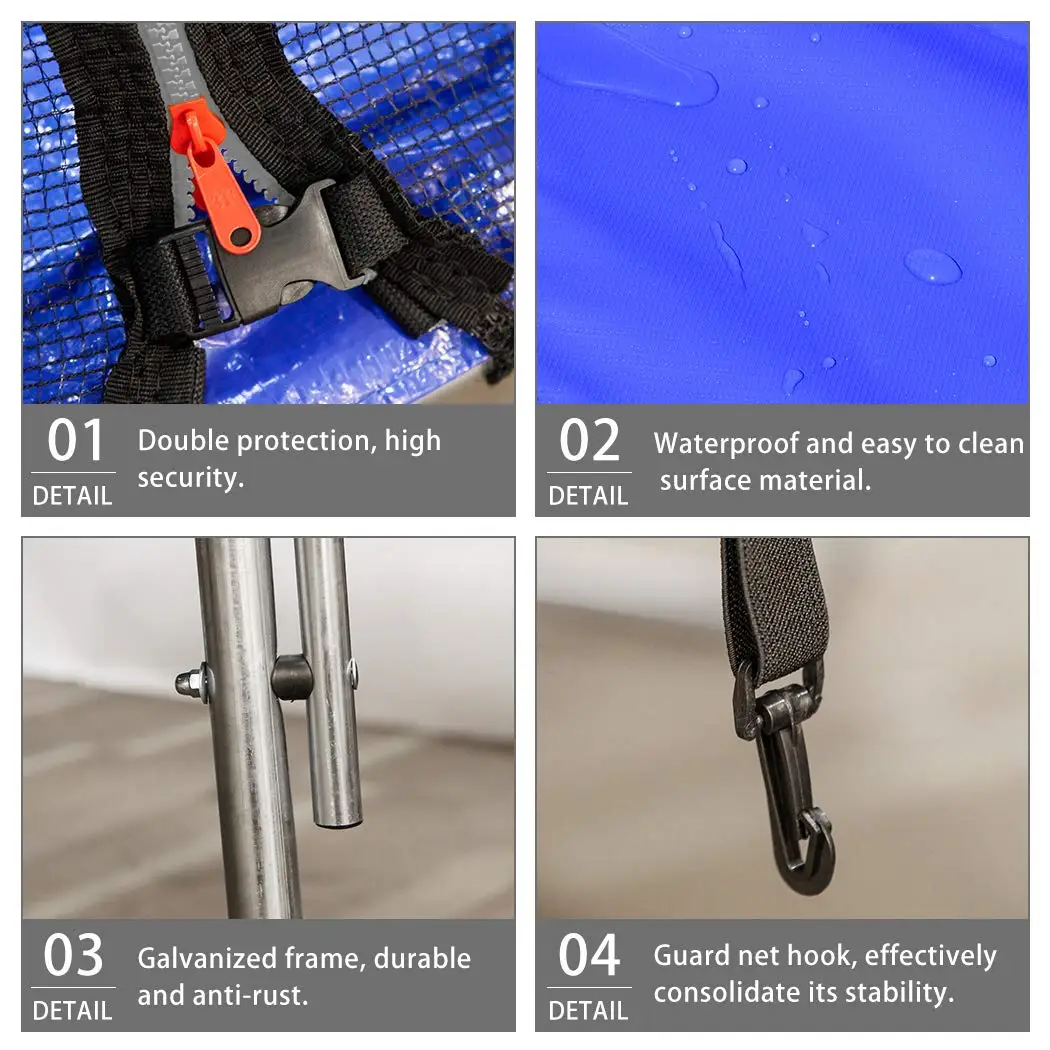 01
DETAIL
Double protection, high security.

02
DETAIL
Waterproof and easy to clean surface material.

03
DETAIL
Galvanized frame, durable and anti-rust.

04
DETAIL
Guard net hook, effectively consolidate its stability.