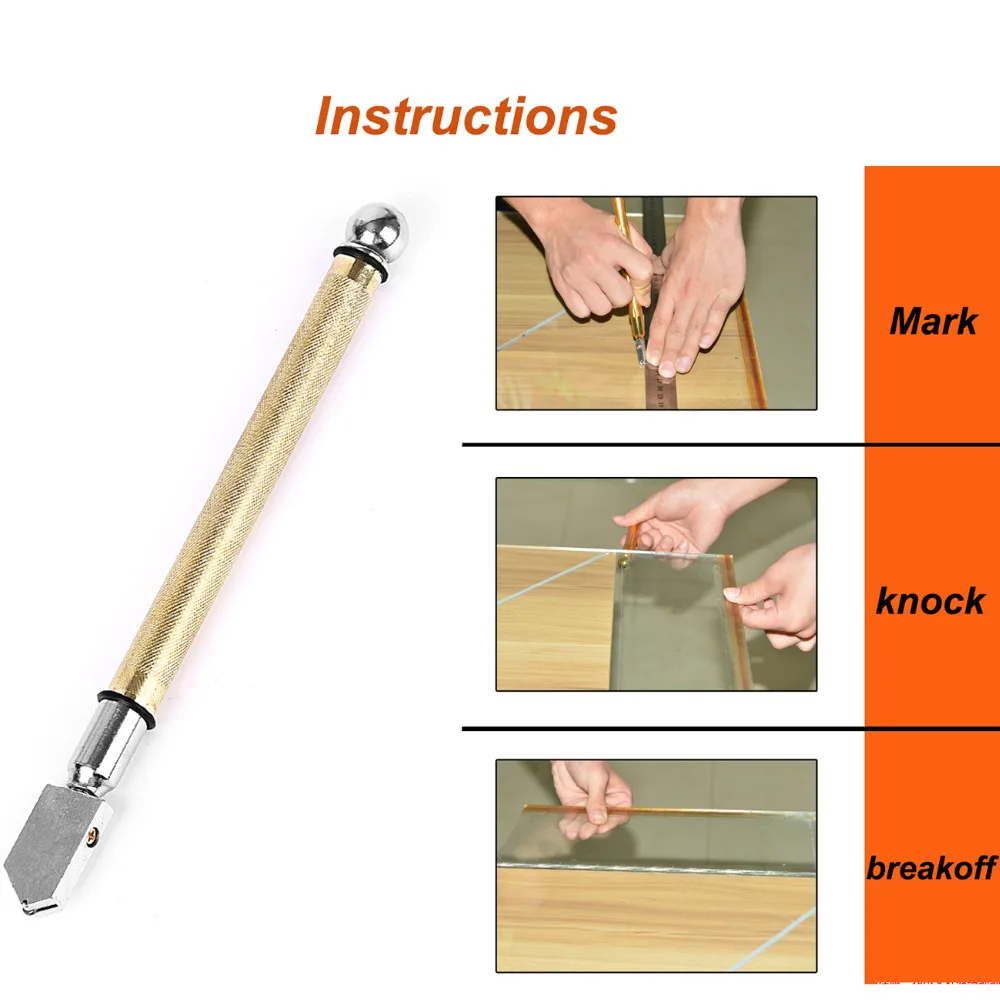 Instructions

Mark

knock

breakoff