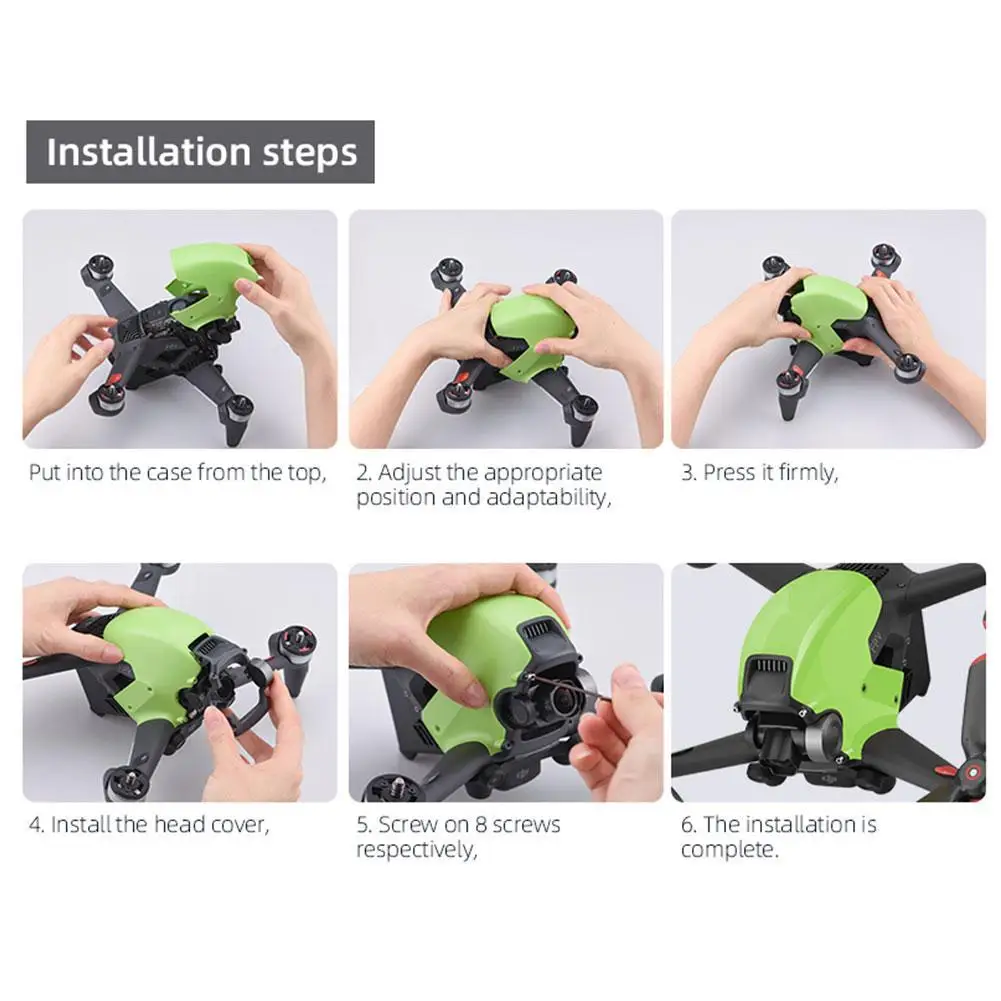 Installation steps

Put into the case from the top,

2. Adjust the appropriate position and adaptability,

3. Press it firmly,

4. Install the head cover,

5. Screw on 8 screws respectively,

6. The installation is complete.