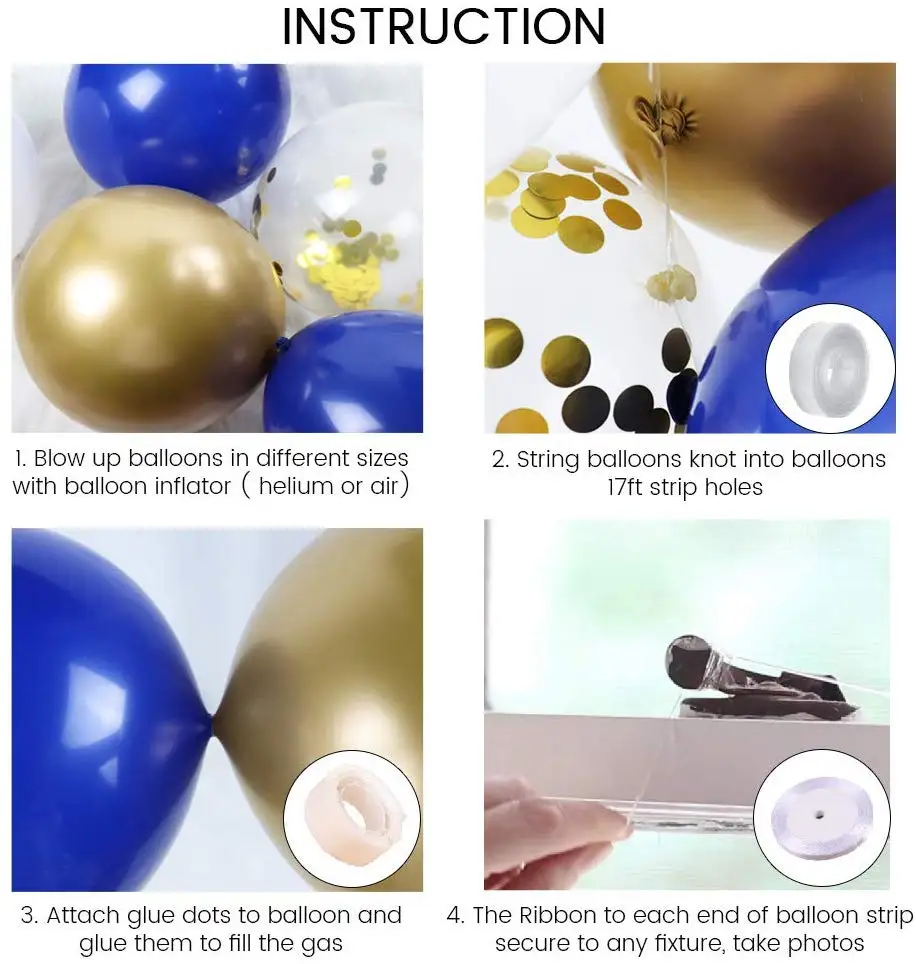 INSTRUCTION

1. Blow up balloons in different sizes with balloon inflator ( helium or air)

2. String balloons knot into balloons 17ft strip holes

3. Attach glue dots to balloon and glue them to fill the gas

4. The Ribbon to each end of balloon strip secure to any fixture, take photos