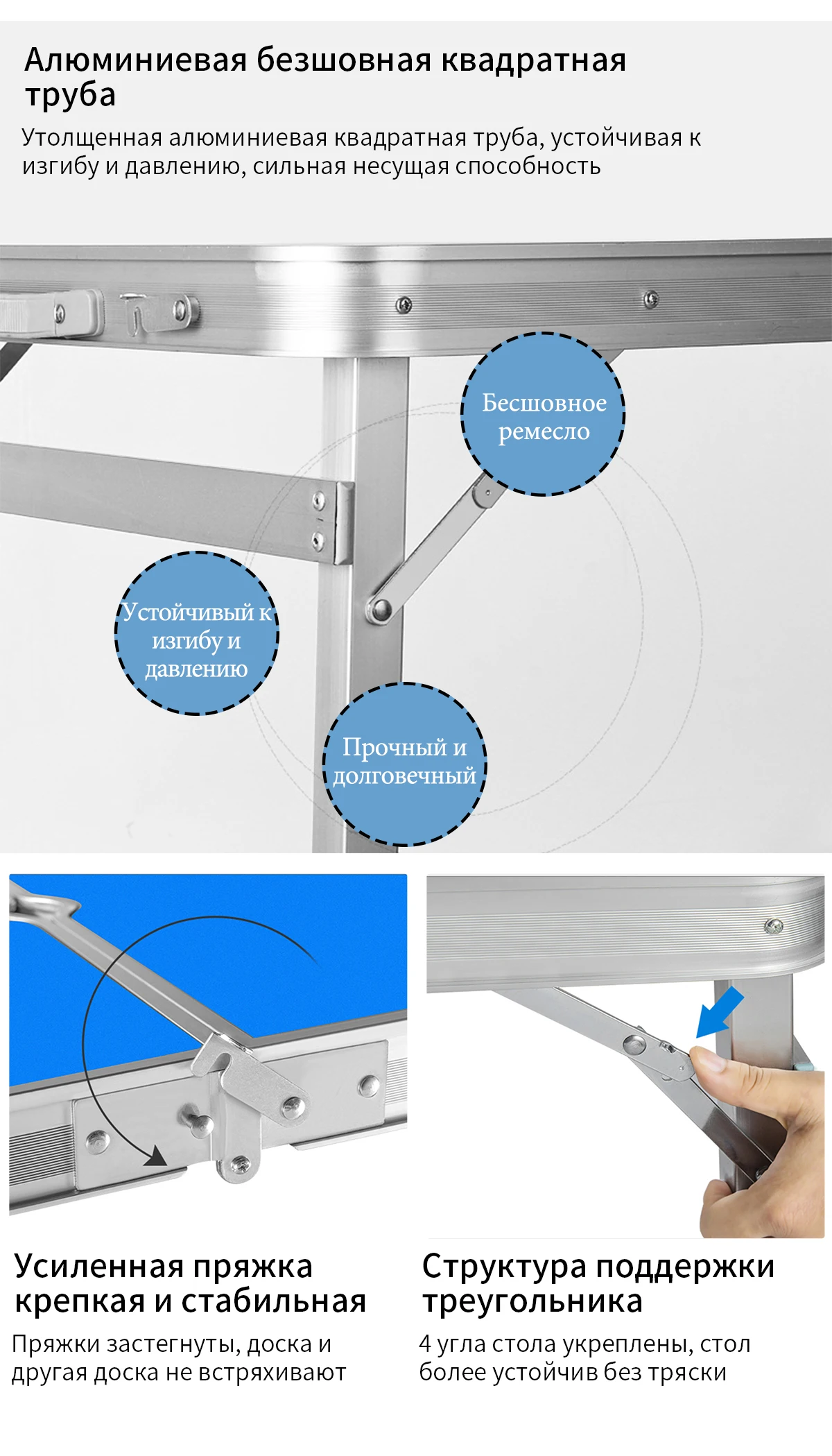 Алюминиевая безшовная квадратная труба

Утолщенная алюминиевая квадратная труба, устойчивая к изгибу и давлению, сильная несущая способность

Бесшовное ремесло

Устойчивый к изгибу и давлению

Прочный и долговечный

Усиленная пряжка крепкая и стабильная

Пряжки застегнуты, доска и другая доска не встряхивают

Структура поддержки треугольника

4 угла стола укреплены, стол более устойчив без тряски