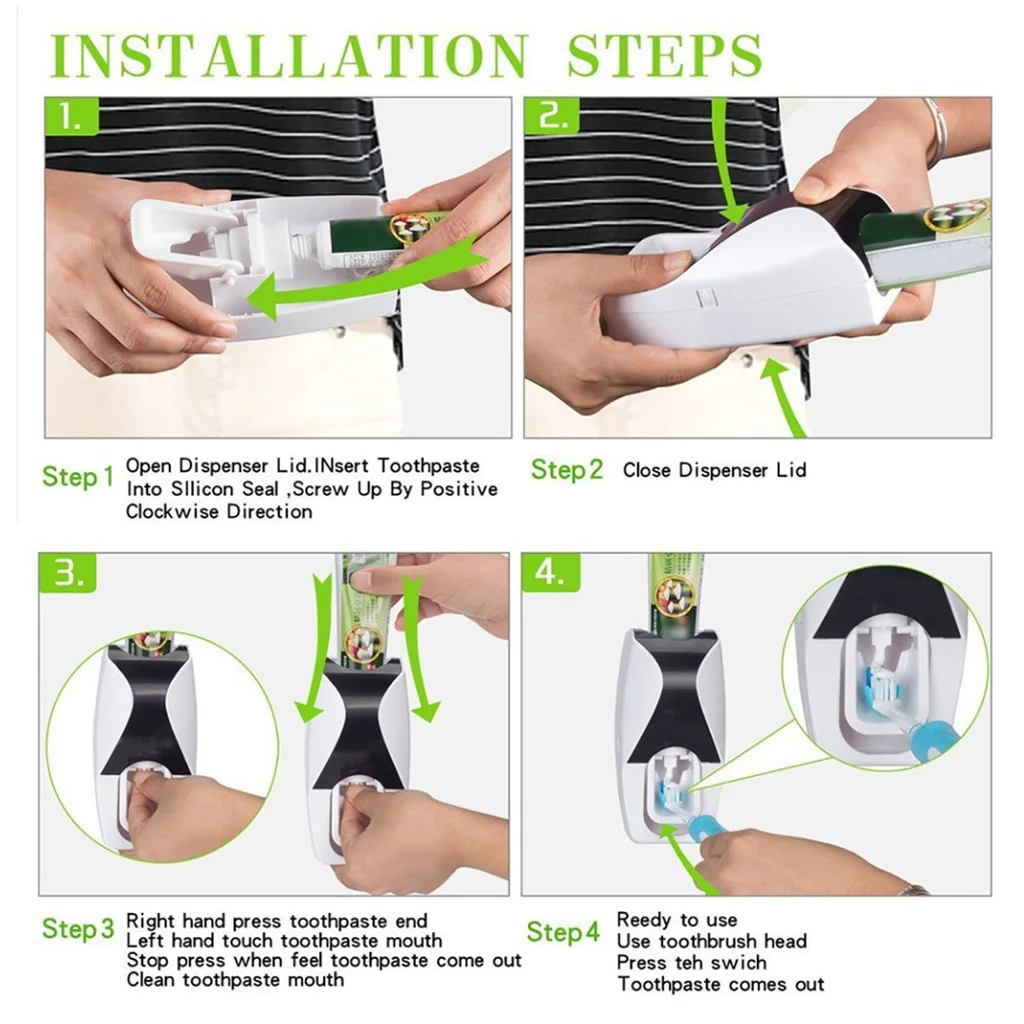 INSTALLATION STEPS

1.

2.

Step 1 Open Dispenser Lid.INsert Toothpaste Into SIlicon Seal ,Screw Up By Positive Clockwise Direction

Step 2 Close Dispenser Lid

3.

4.

Step 3 Right hand press toothpaste end
Left hand touch toothpaste mouth
Stop press when feel toothpaste come out
Clean toothpaste mouth

Step 4 Reedy to use
Use toothbrush head
Press teh swich
Toothpaste comes out