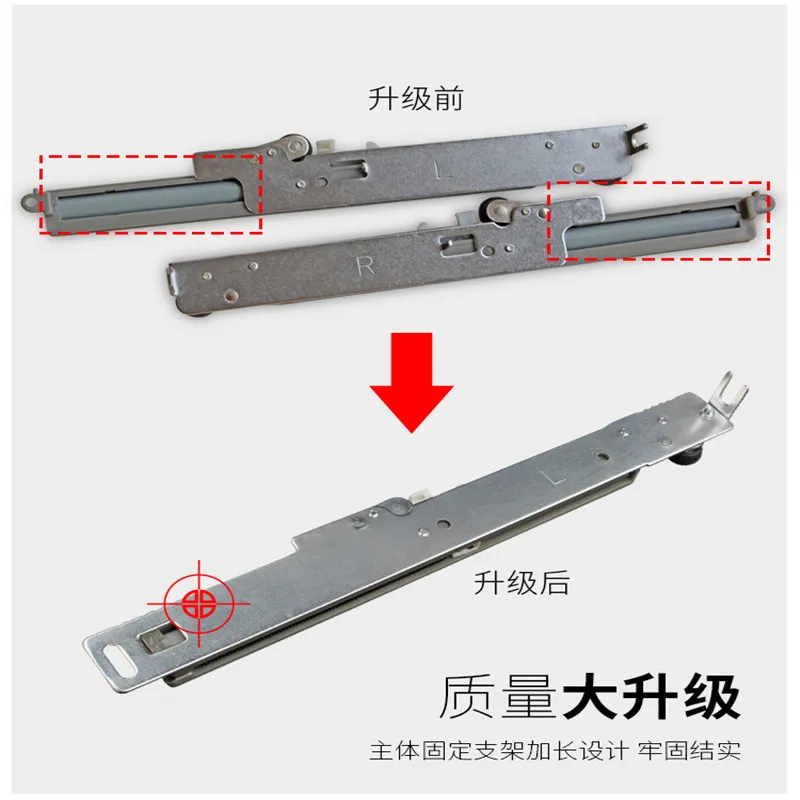 升级前

L

R

L

升级后

质量大升级

主体固定支架加长设计 牢固结实