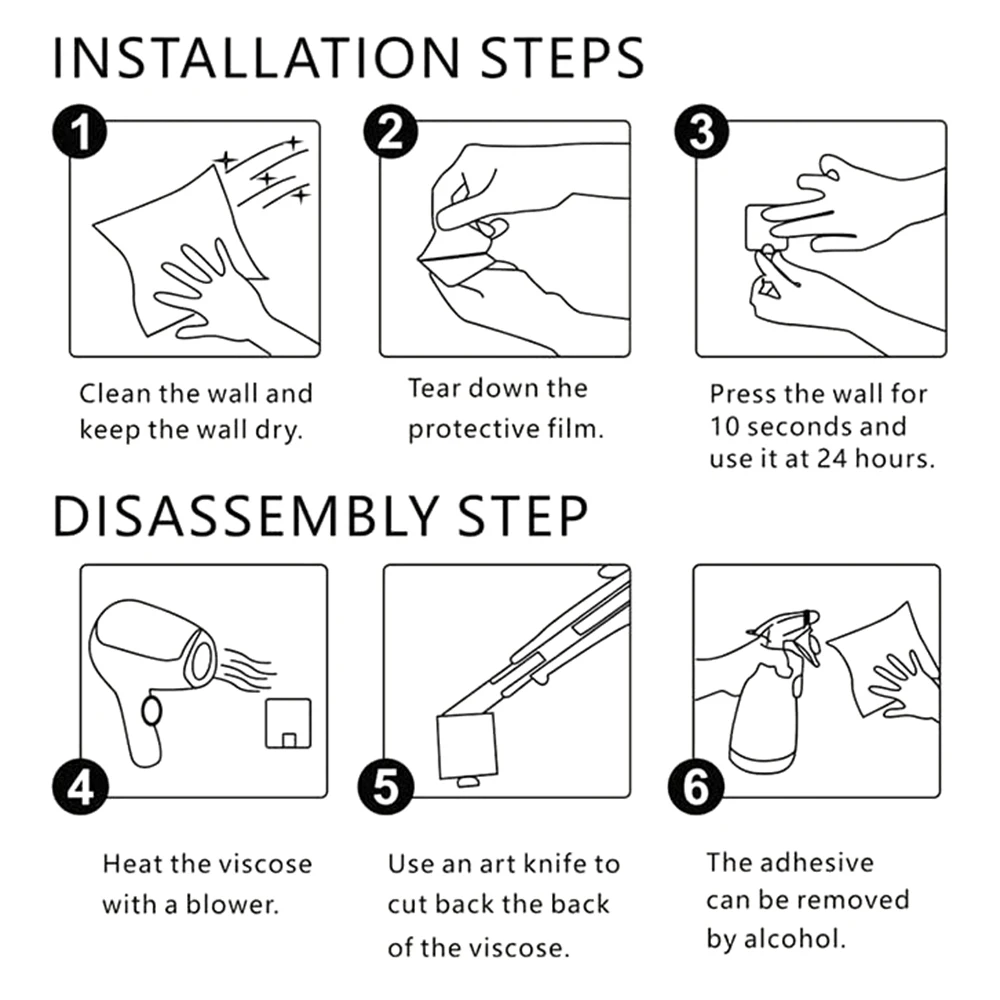 INSTALLATION STEPS

1

Clean the wall and keep the wall dry.

2

Tear down the protective film.

3

Press the wall for 10 seconds and use it at 24 hours.

DISASSEMBLY STEP

4

Heat the viscose with a blower.

5

Use an art knife to cut back the back of the viscose.

6

The adhesive can be removed by alcohol.