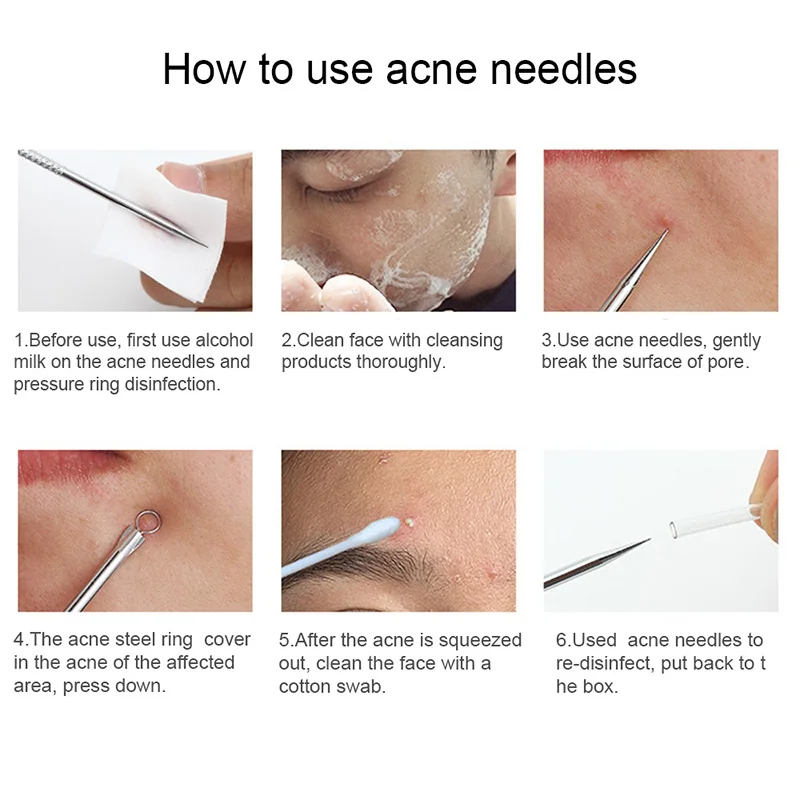 How to use acne needles

1.Before use, first use alcohol milk on the acne needles and pressure ring disinfection.

2.Clean face with cleansing products thoroughly.

3.Use acne needles, gently break the surface of pore.

4.The acne steel ring cover in the acne of the affected area, press down.

5.After the acne is squeezed out, clean the face with a cotton swab.

6.Used acne needles to re-disinfect, put back to t he box.