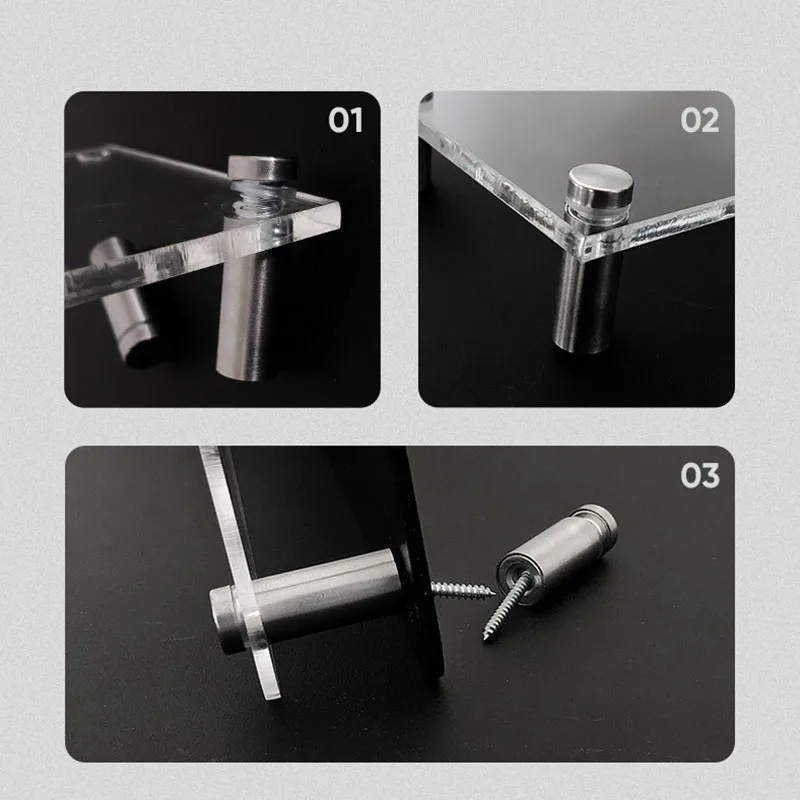 01

02

03