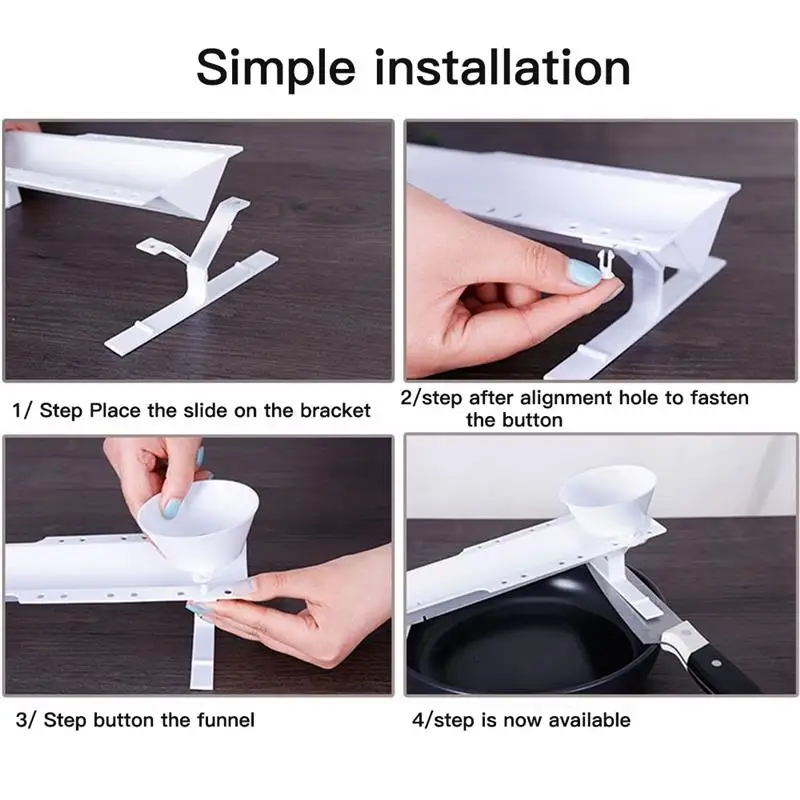 Simple installation

1/ Step Place the slide on the bracket

2/step after alignment hole to fasten the button

3/ Step button the funnel

4/step is now available