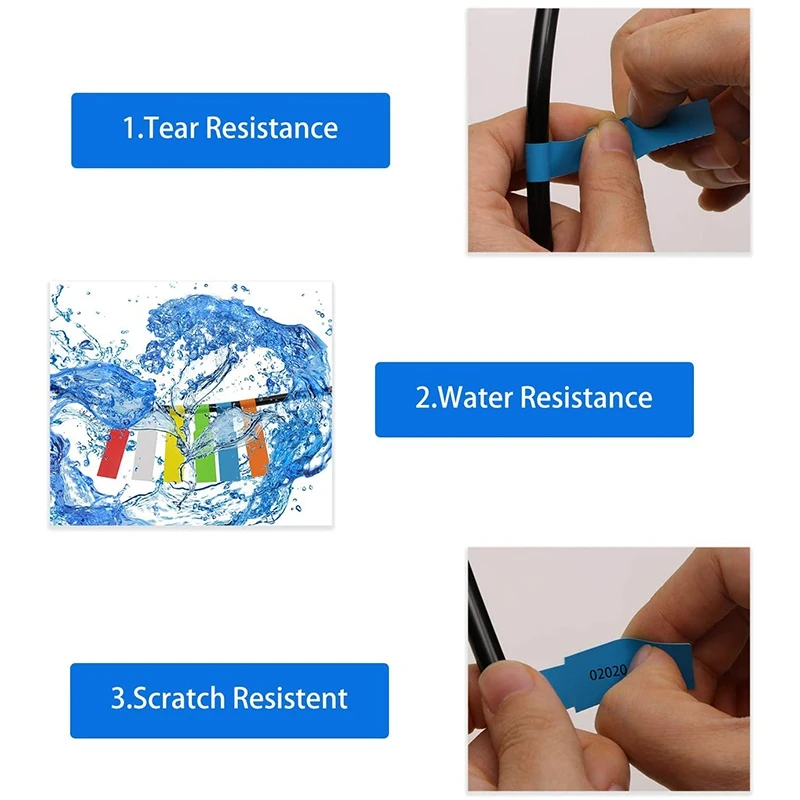 1.Tear Resistance

2.Water Resistance

3.Scratch Resistent

02020