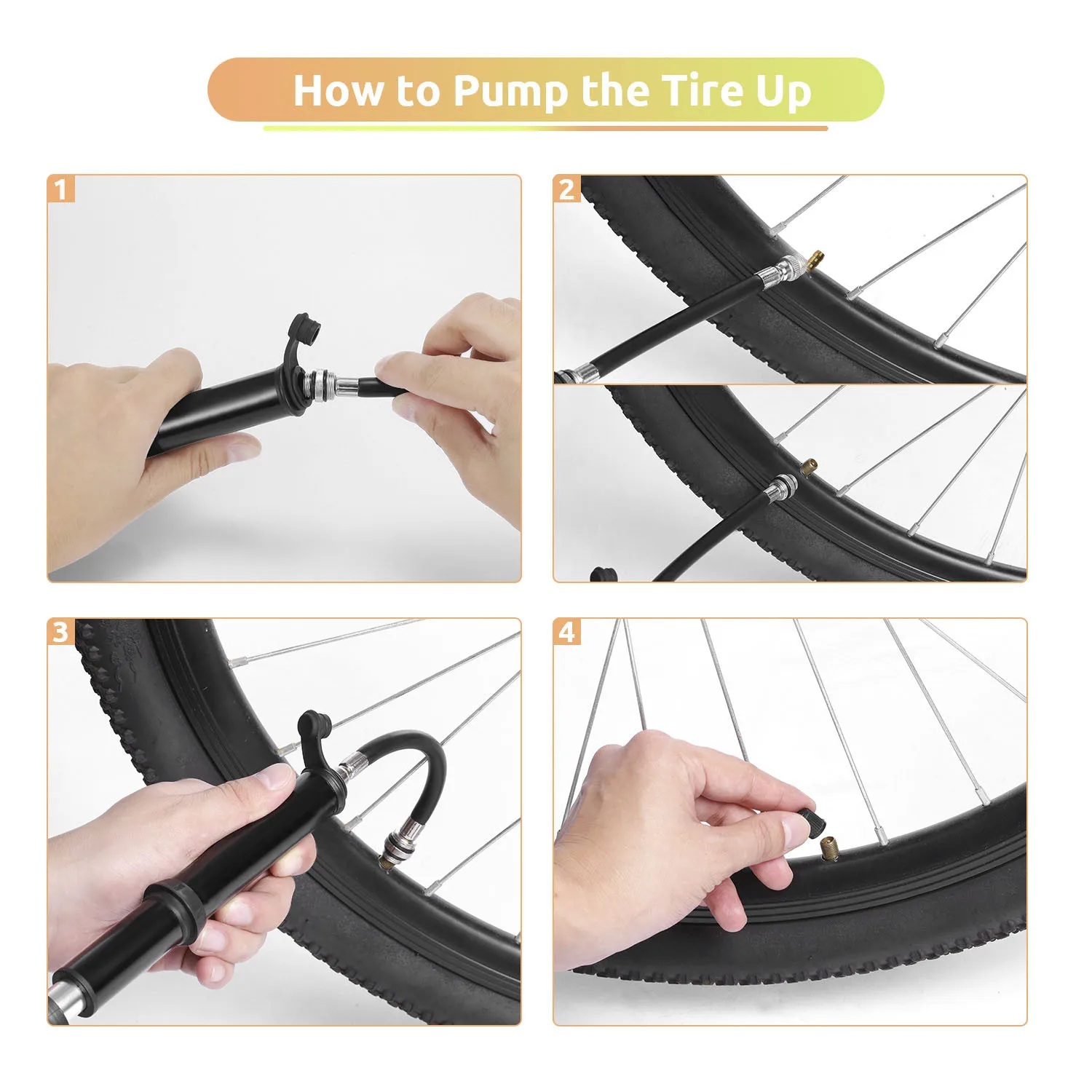 How to Pump the Tire Up

1

2

3

4