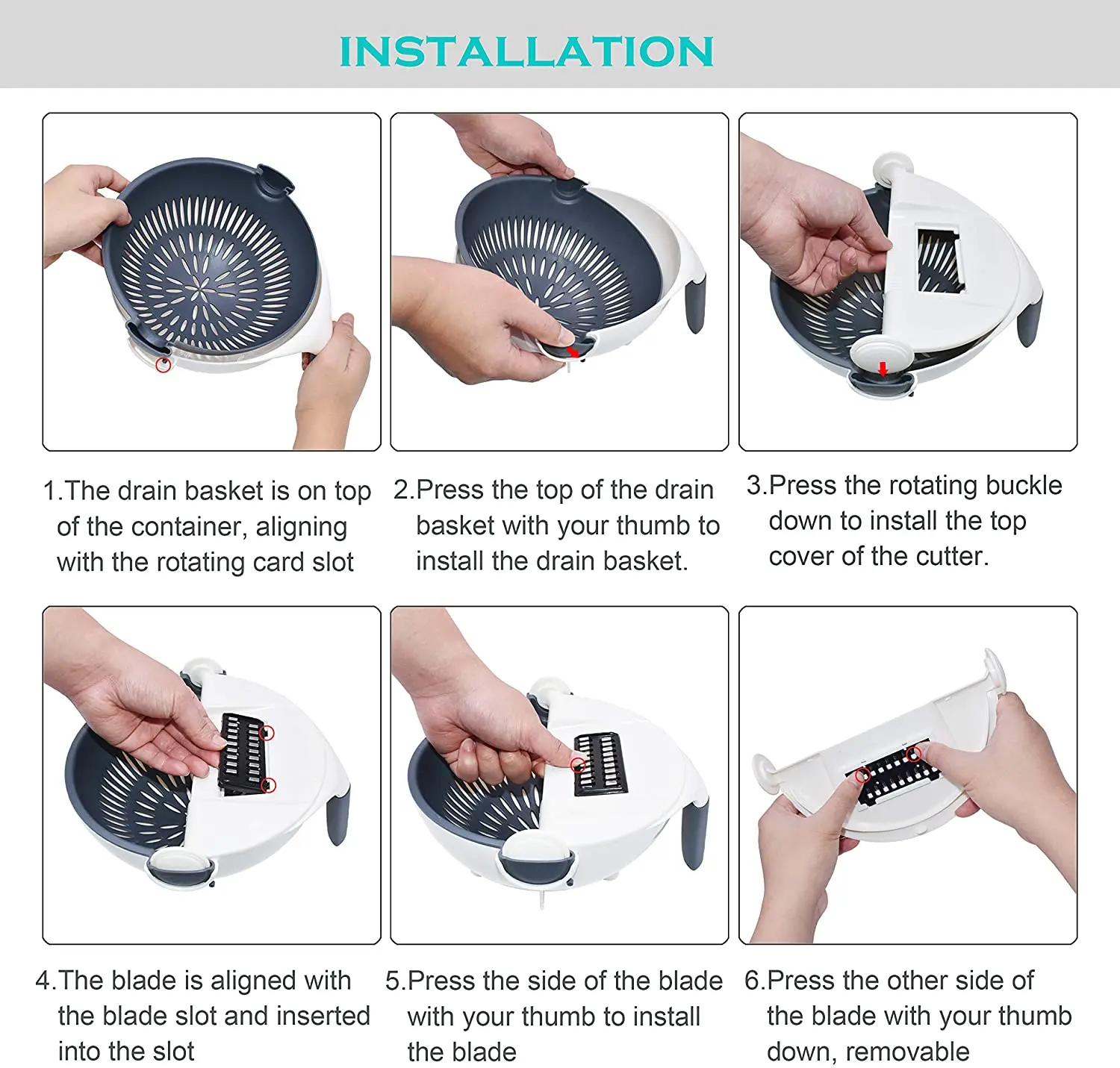 INSTALLATION

1.The drain basket is on top of the container, aligning with the rotating card slot

2.Press the top of the drain basket with your thumb to install the drain basket.

3.Press the rotating buckle down to install the top cover of the cutter.

4.The blade is aligned with the blade slot and inserted into the slot

5.Press the side of the blade with your thumb to install the blade

6.Press the other side of the blade with your thumb down, removable