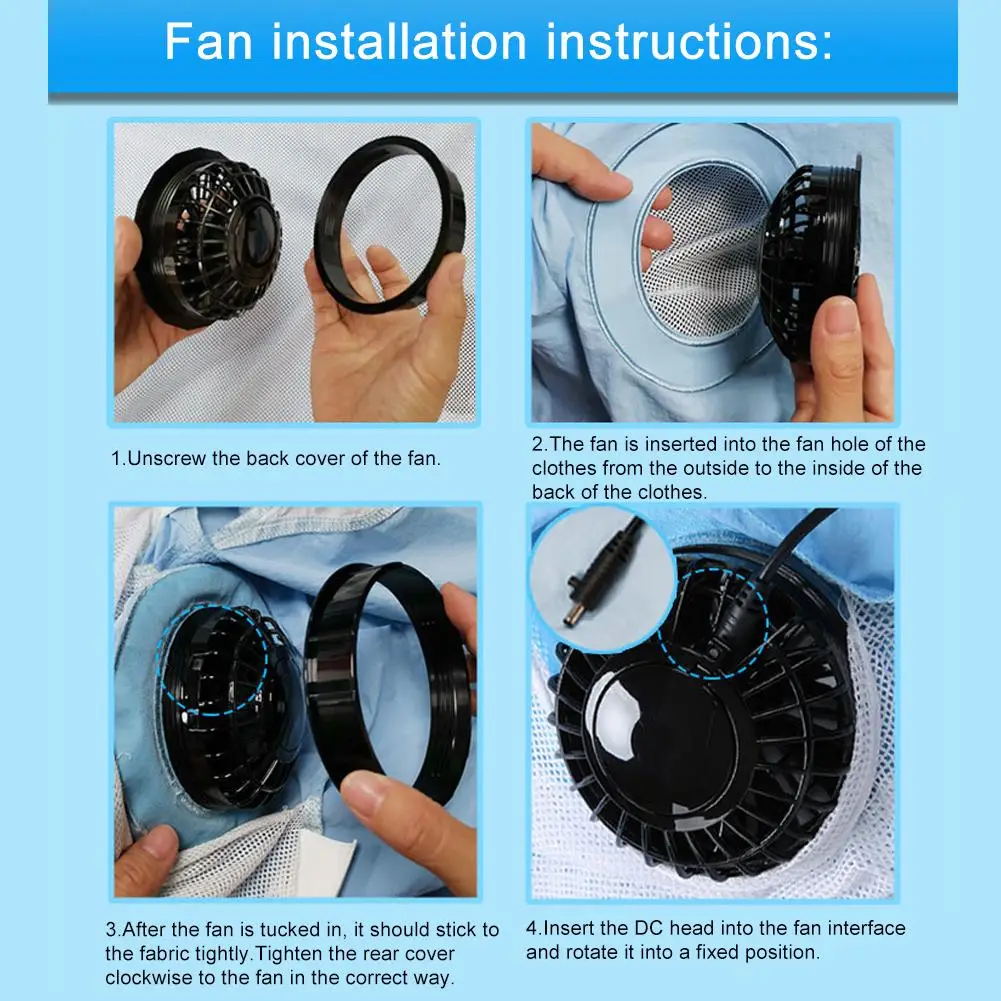 Fan installation instructions:

1.Unscrew the back cover of the fan.

2.The fan is inserted into the fan hole of the clothes from the outside to the inside of the back of the clothes.

3.After the fan is tucked in, it should stick to the fabric tightly.Tighten the rear cover clockwise to the fan in the correct way.

4.Insert the DC head into the fan interface and rotate it into a fixed position.