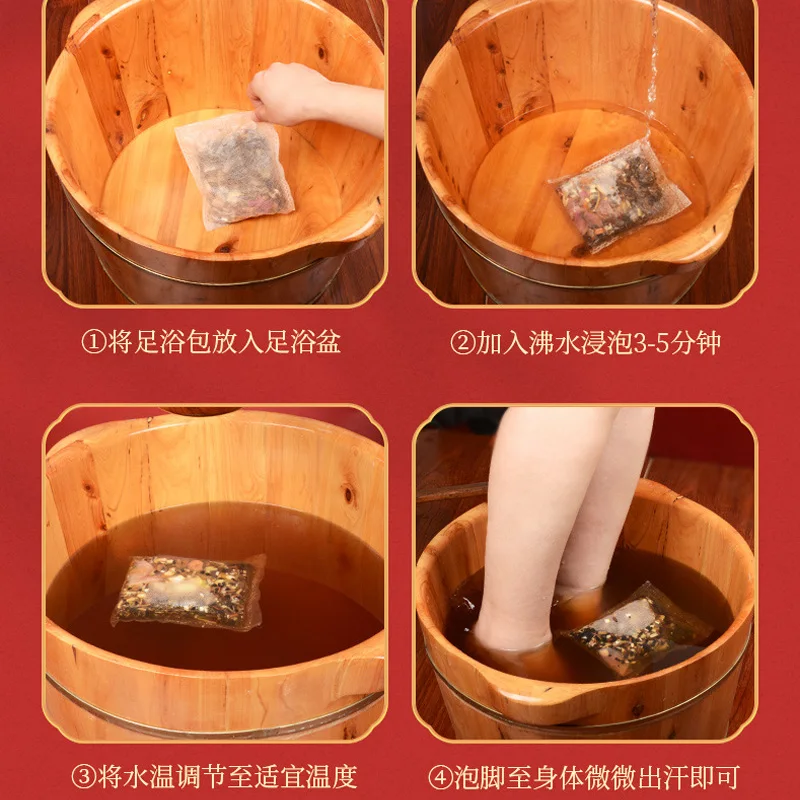 ①将足浴包放入足浴盆

②加入沸水浸泡3-5分钟

③将水温调节至适宜温度

④泡脚至身体微微出汗即可