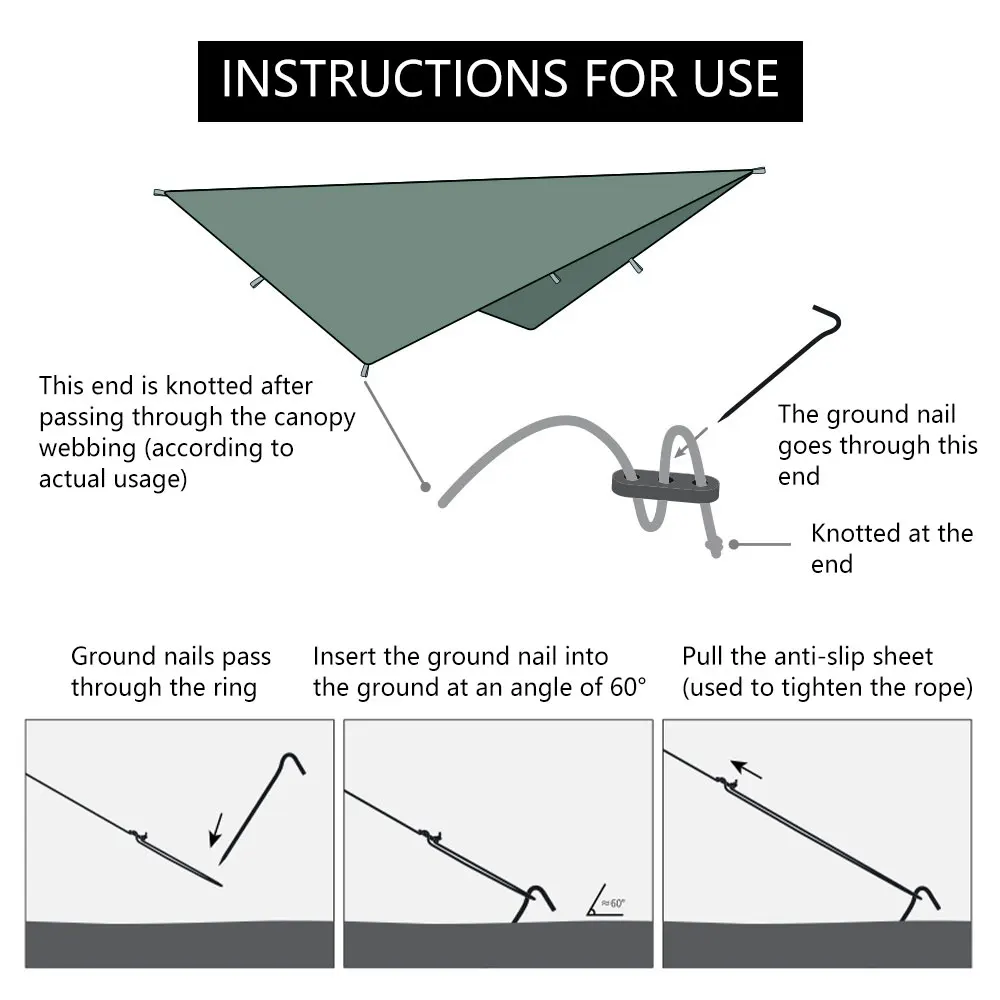 INSTRUCTIONS FOR USE

This end is knotted after passing through the canopy webbing (according to actual usage)

The ground nail goes through this end

Knotted at the end

Ground nails pass through the ring

Insert the ground nail into the ground at an angle of 60°

Pull the anti-slip sheet (used to tighten the rope)

≈60°