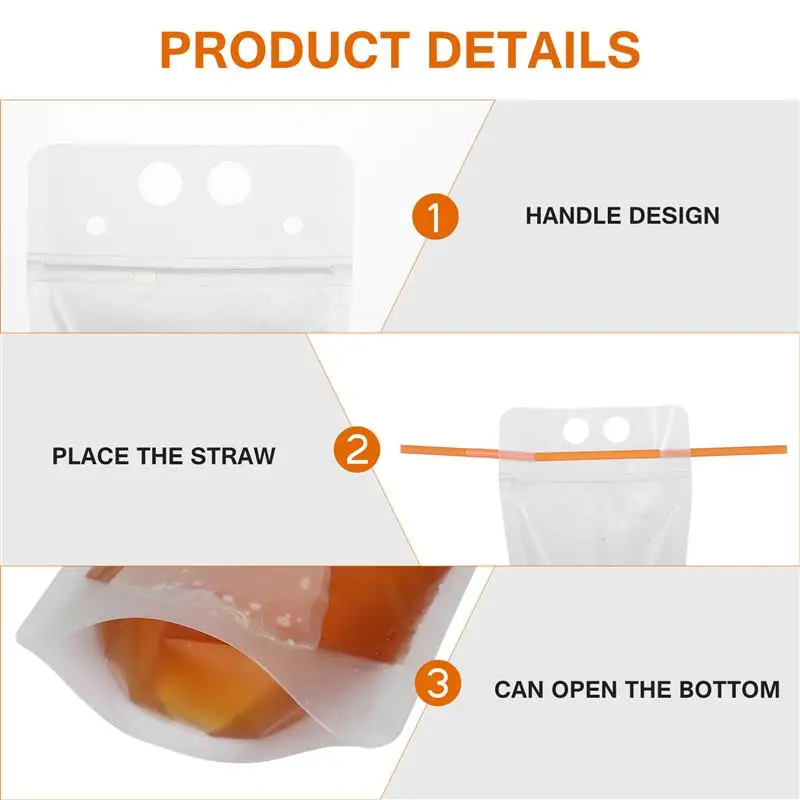 PRODUCT DETAILS

1

HANDLE DESIGN

PLACE THE STRAW

2

3

CAN OPEN THE BOTTOM