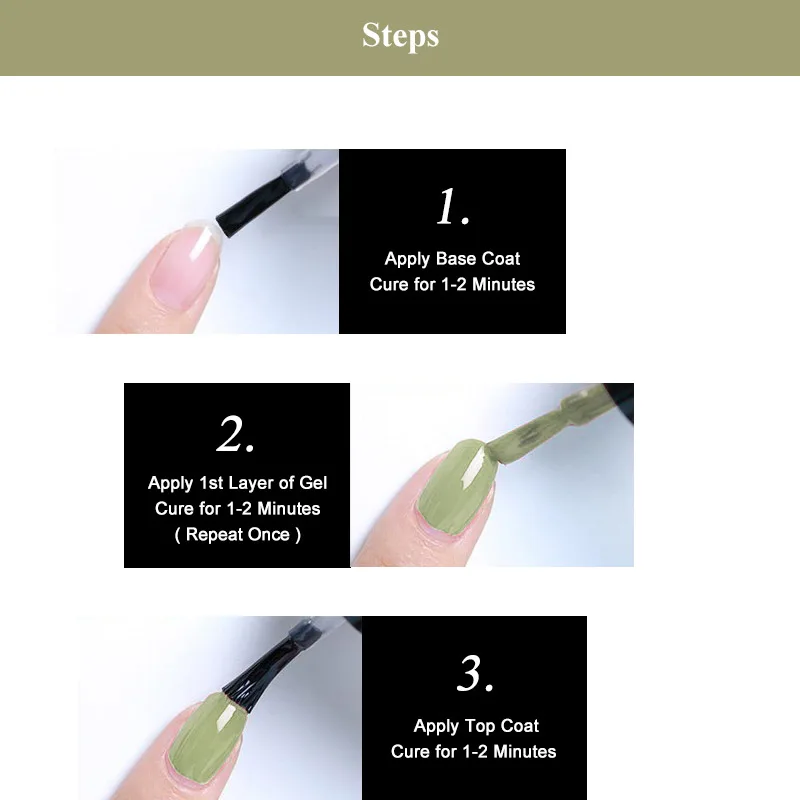 Steps

1.

Apply Base Coat
Cure for 1-2 Minutes

2.

Apply 1st Layer of Gel
Cure for 1-2 Minutes
( Repeat Once )

3.

Apply Top Coat
Cure for 1-2 Minutes