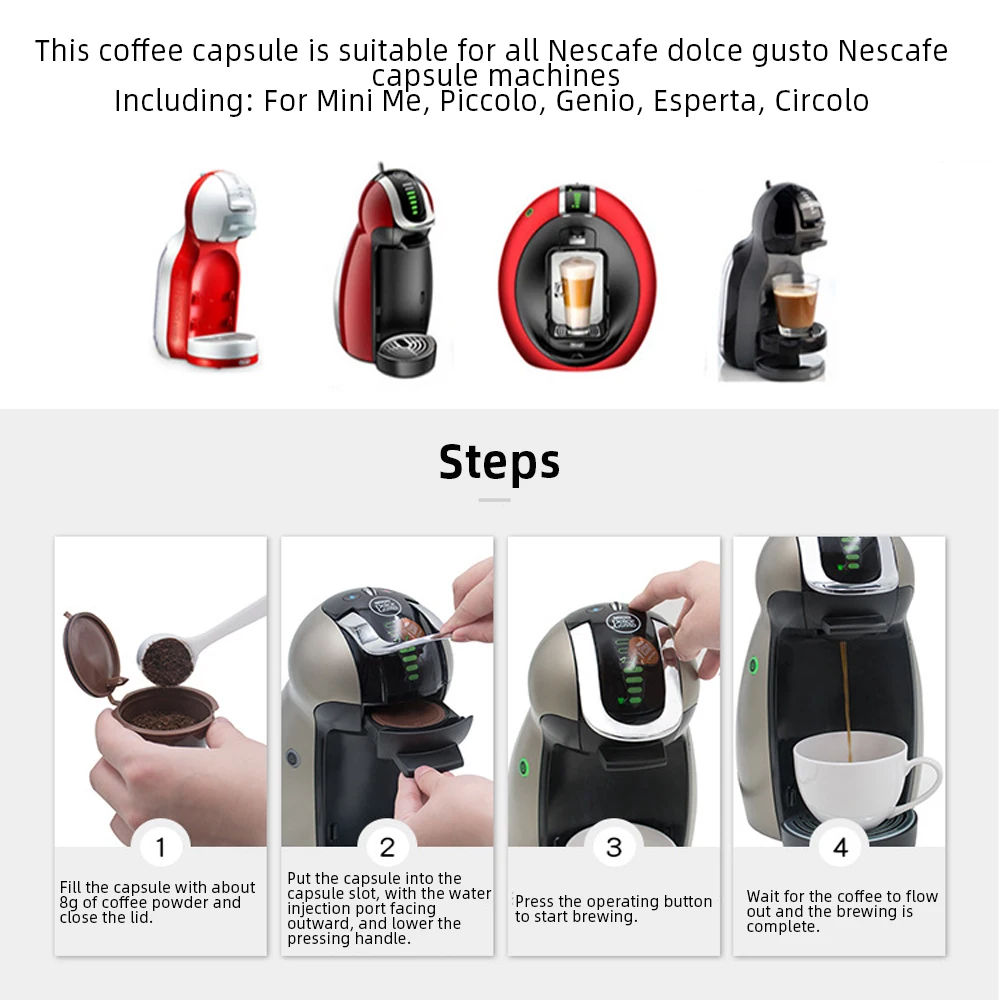 This coffee capsule is suitable for all Nescafe dolce gusto Nescafe capsule machines
Including: For Mini Me, Piccolo, Genio, Esperta, Circolo

Steps

1
Fill the capsule with about 8g of coffee powder and close the lid.

2
Put the capsule into the capsule slot, with the water injection port facing outward, and lower the pressing handle.

3
Press the operating button to start brewing.

4
Wait for the coffee to flow out and the brewing is complete.