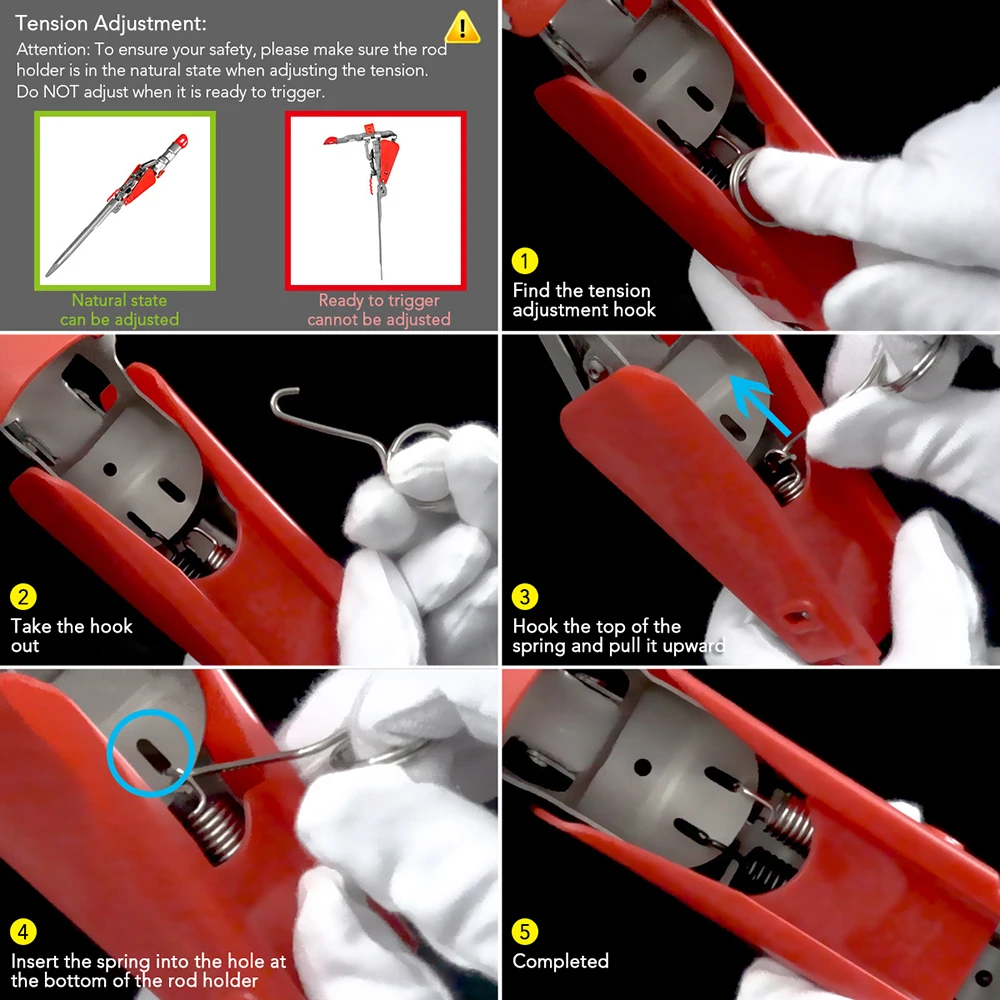 Tension Adjustment:

Attention: To ensure your safety, please make sure the rod holder is in the natural state when adjusting the tension. Do NOT adjust when it is ready to trigger.

Natural state can be adjusted

Ready to trigger cannot be adjusted

1
Find the tension adjustment hook

2
Take the hook out

3
Hook the top of the spring and pull it upward

4
Insert the spring into the hole at the bottom of the rod holder

5
Completed