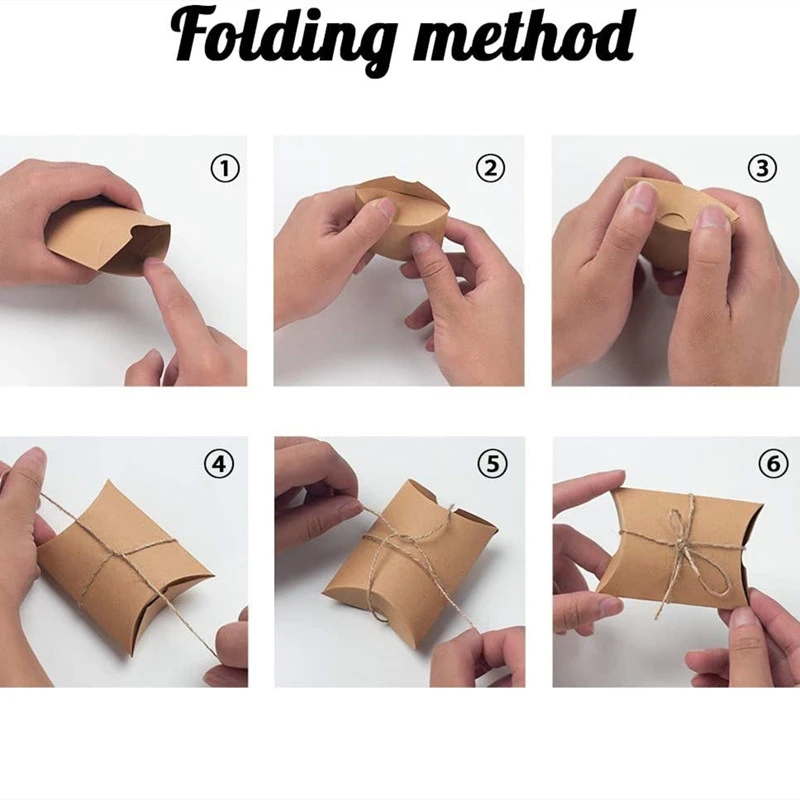 Folding method

①

②

③

④

⑤

⑥