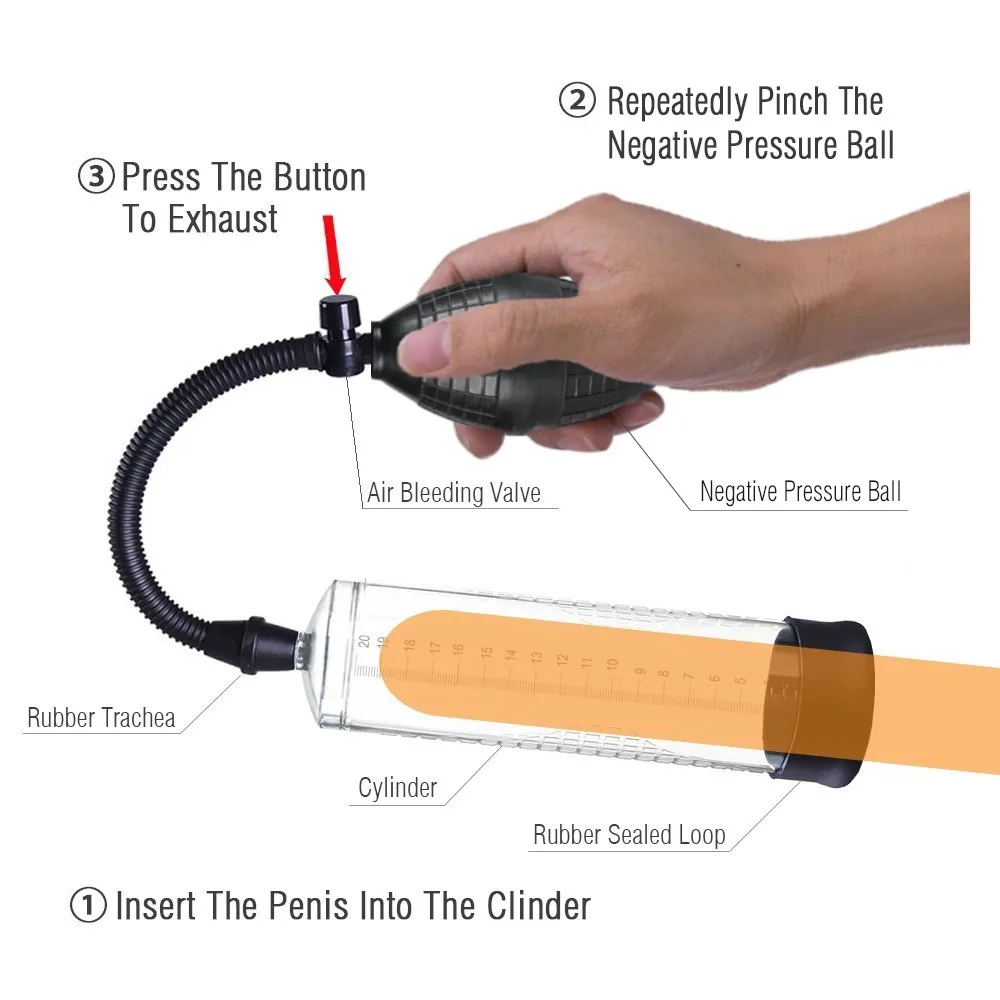 ② Repeatedly Pinch The Negative Pressure Ball

③ Press The Button To Exhaust

Air Bleeding Valve

Negative Pressure Ball

20 19 18 17 16 15 14 13 12 11 10 9 8 7 6 5

Rubber Trachea

Cylinder

Rubber Sealed Loop

① Insert The Penis Into The Clinder