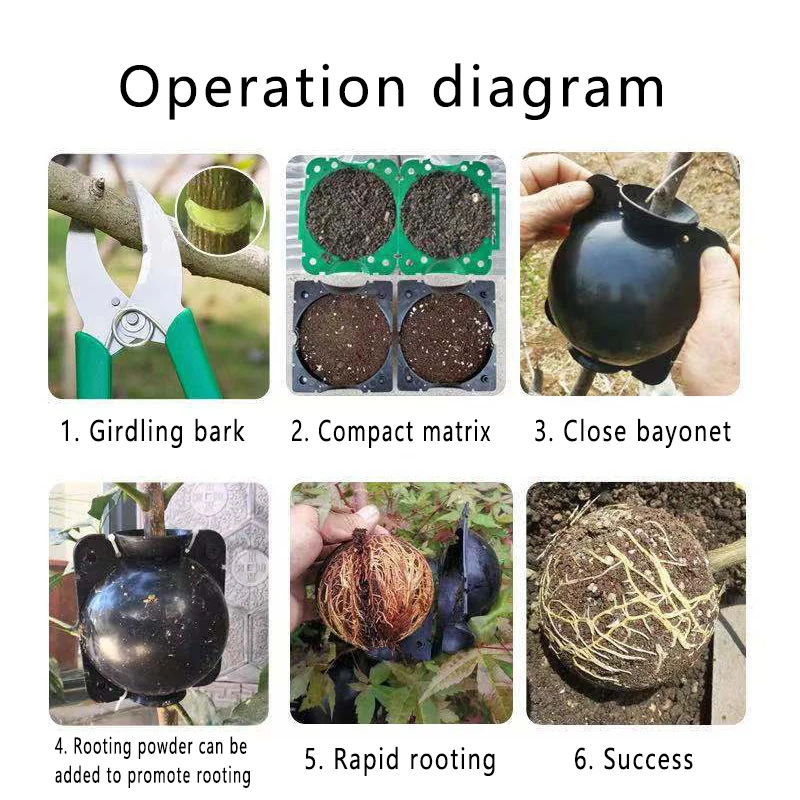 Operation diagram

1. Girdling bark

2. Compact matrix

3. Close bayonet

4. Rooting powder can be added to promote rooting

5. Rapid rooting

6. Success