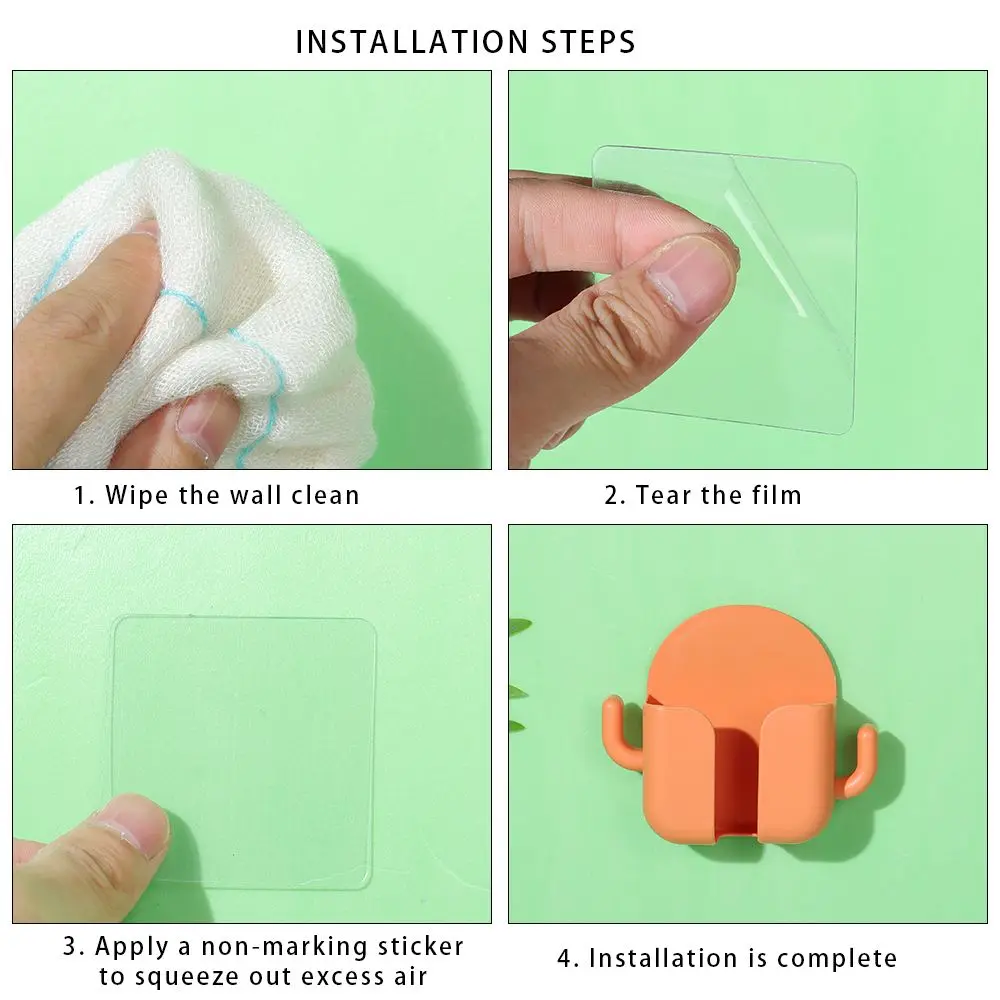 INSTALLATION STEPS

1. Wipe the wall clean

2. Tear the film

3. Apply a non-marking sticker to squeeze out excess air

4. Installation is complete