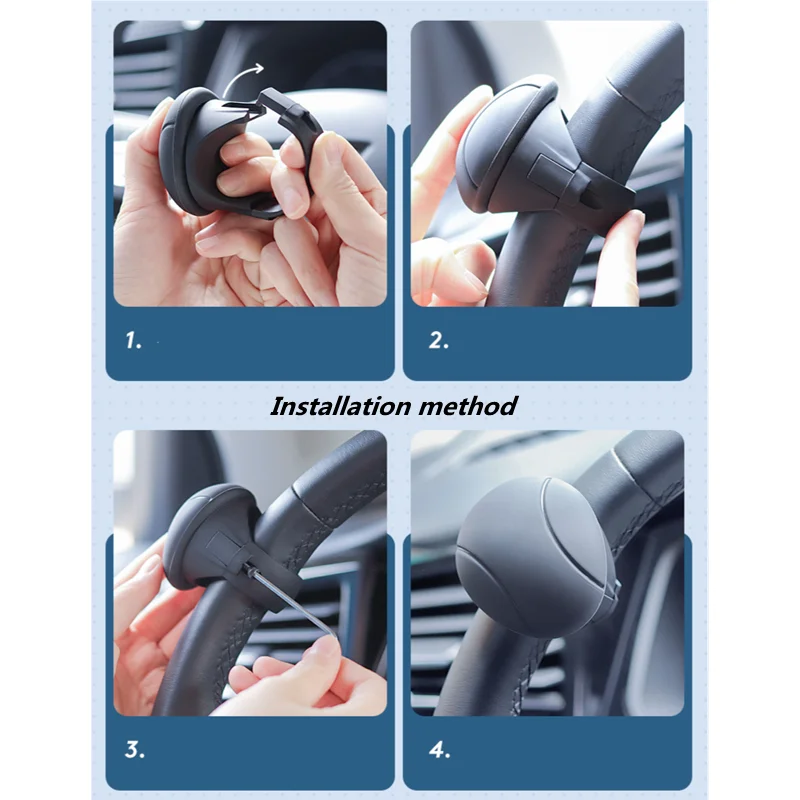 1.

2.

Installation method

3.

4.