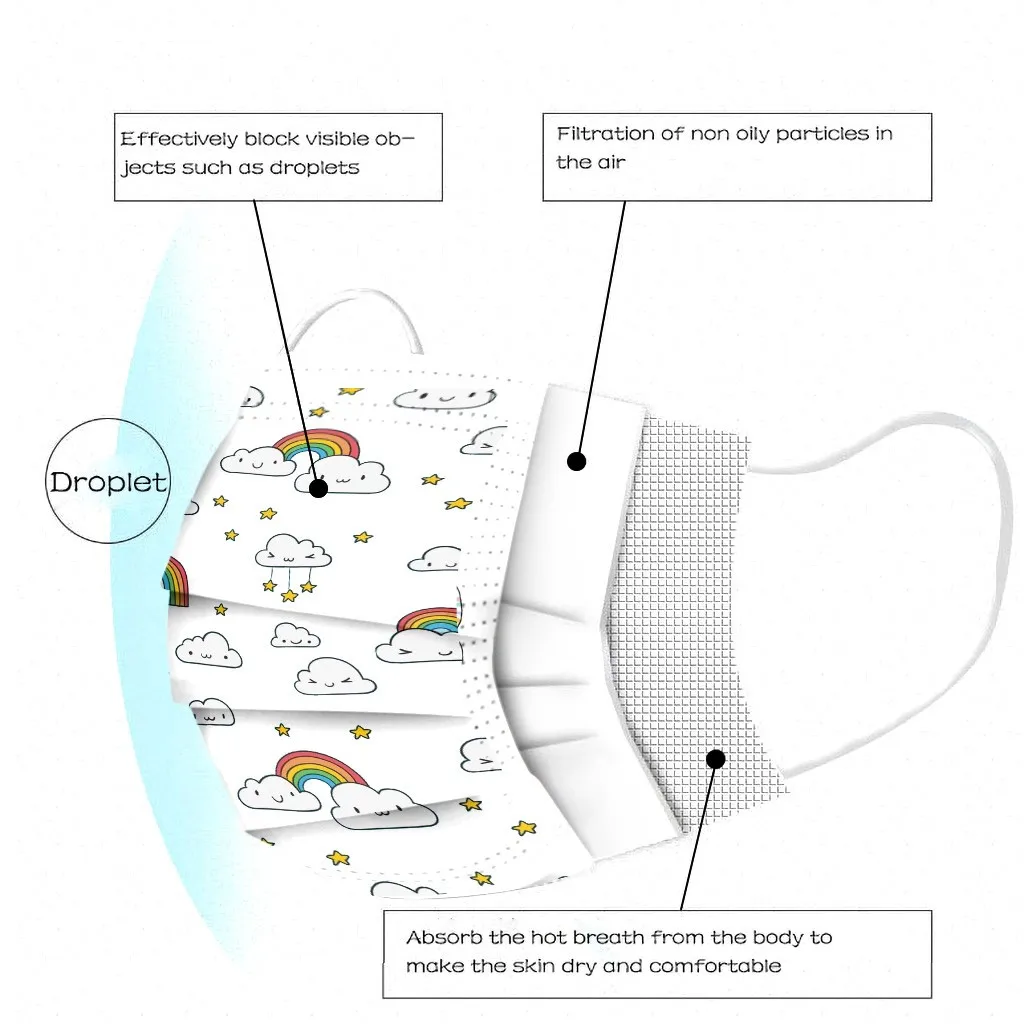 Effectively block visible objects such as droplets

Filtration of non oily particles in the air

Droplet

Absorb the hot breath from the body to make the skin dry and comfortable