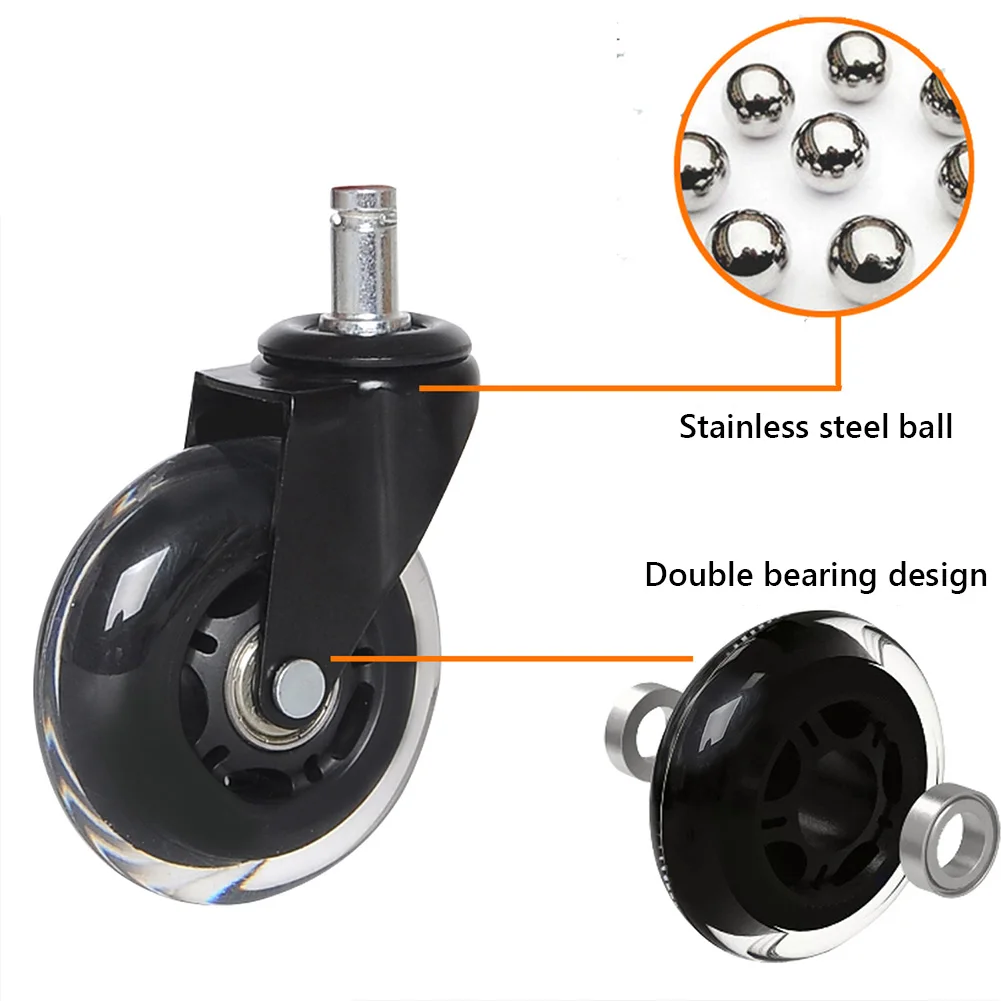 Stainless steel ball

Double bearing design