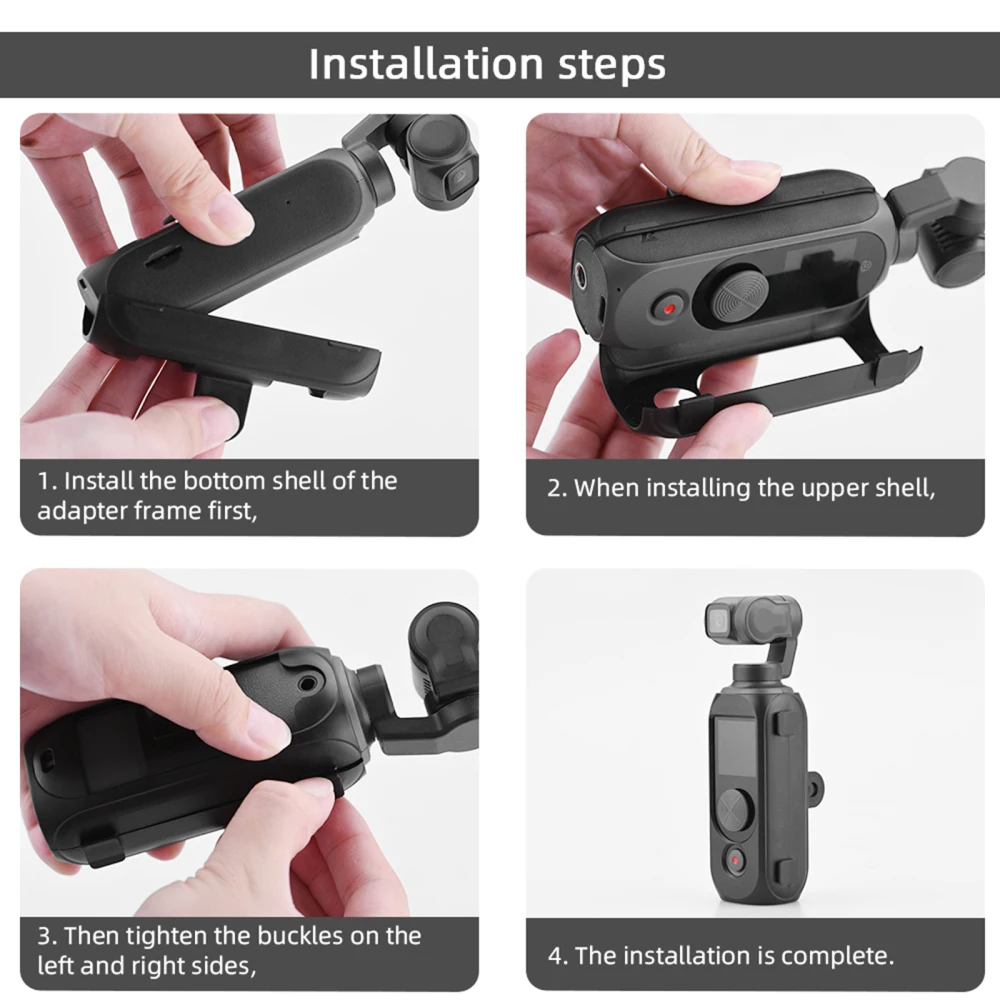 Installation steps

1. Install the bottom shell of the adapter frame first,

2. When installing the upper shell,

3. Then tighten the buckles on the left and right sides,

4. The installation is complete.