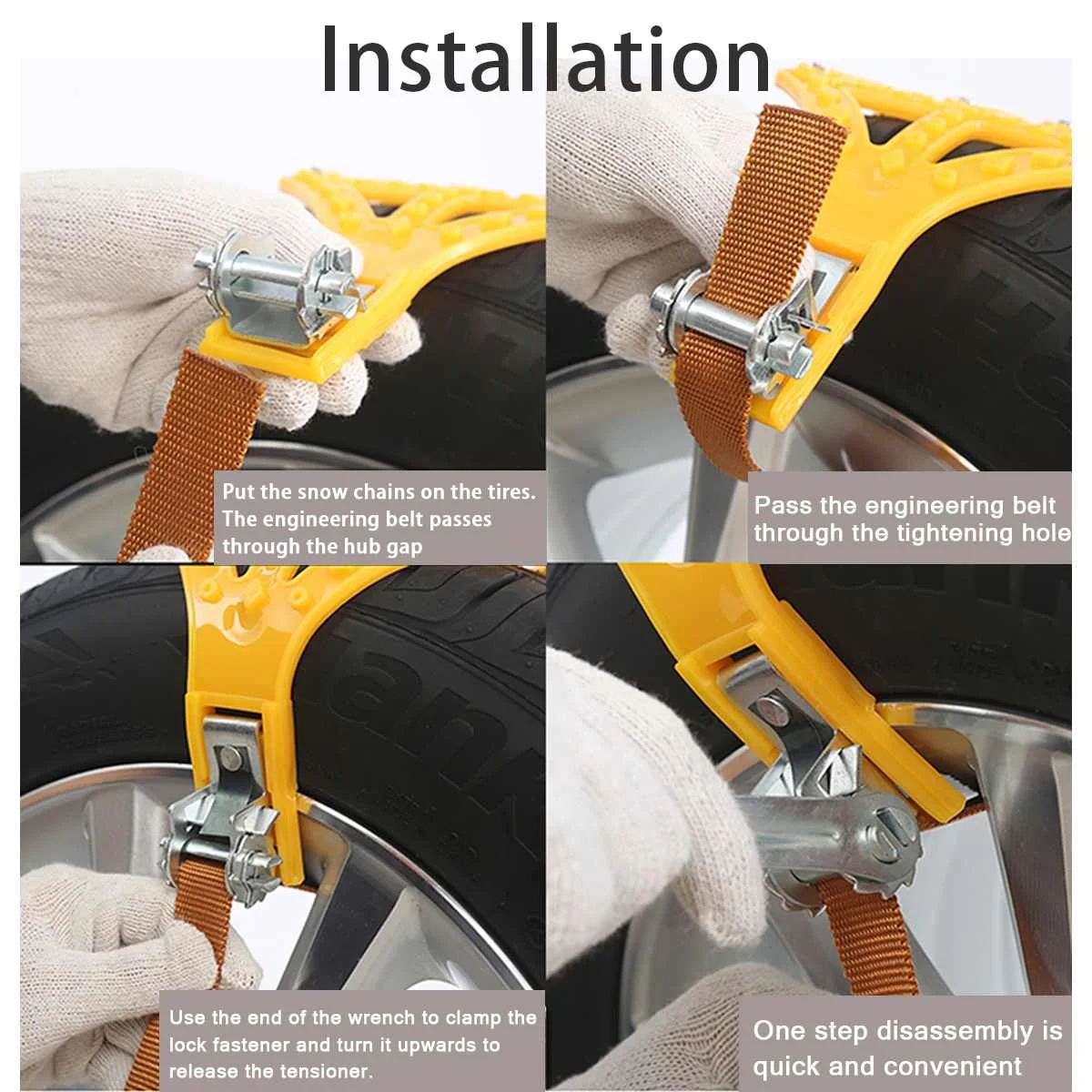 Installation

Put the snow chains on the tires. The engineering belt passes through the hub gap

Pass the engineering belt through the tightening hole

Use the end of the wrench to clamp the lock fastener and turn it upwards to release the tensioner.

One step disassembly is quick and convenient